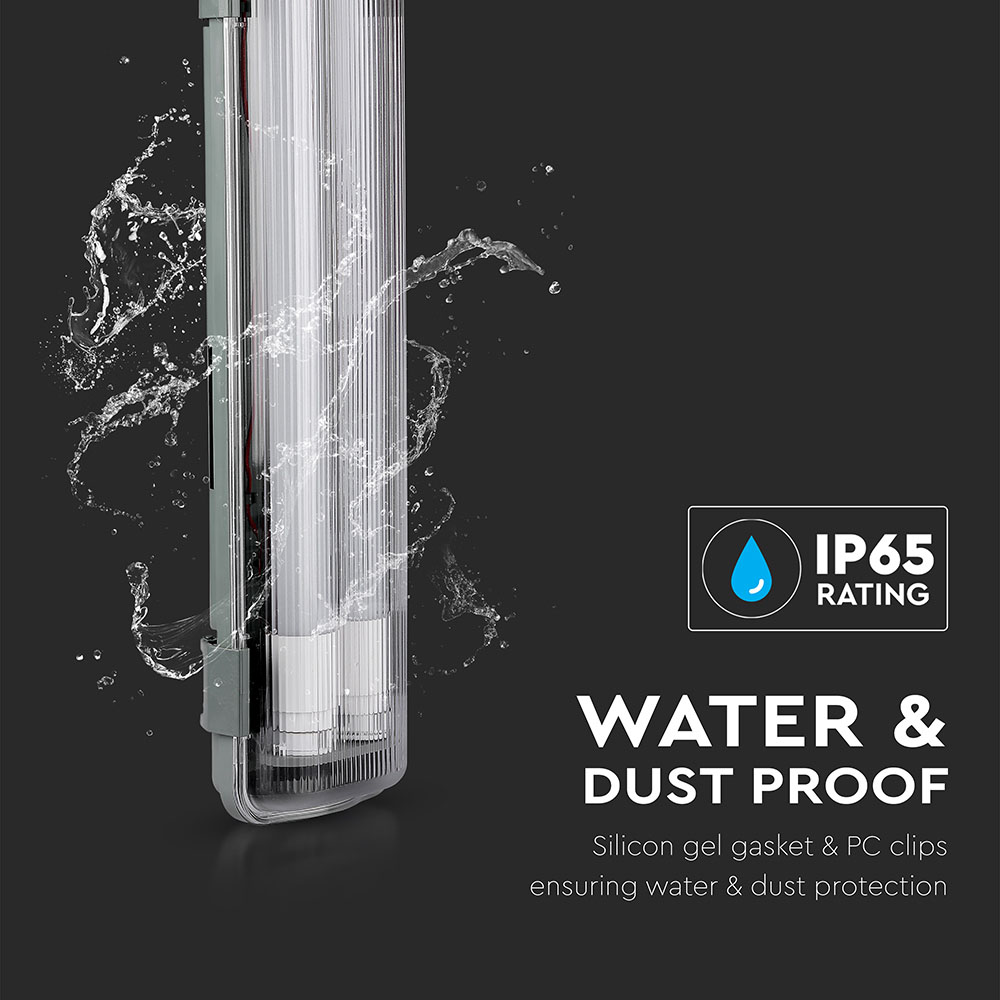 IP65
RATING

WATER &
DUST PROOF

Silicon gel gasket & PC clips ensuring water & dust protection