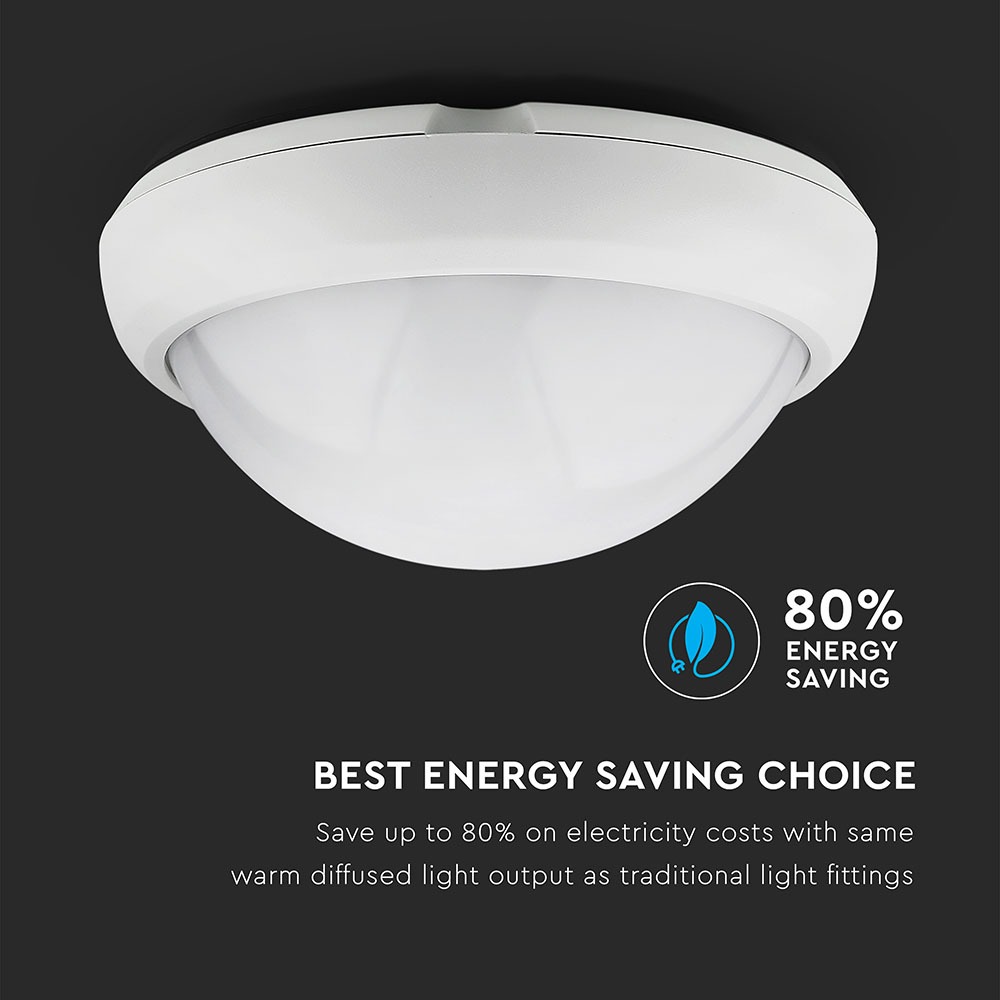 80%
ENERGY
SAVING

BEST ENERGY SAVING CHOICE

Save up to 80% on electricity costs with same warm diffused light output as traditional light fittings