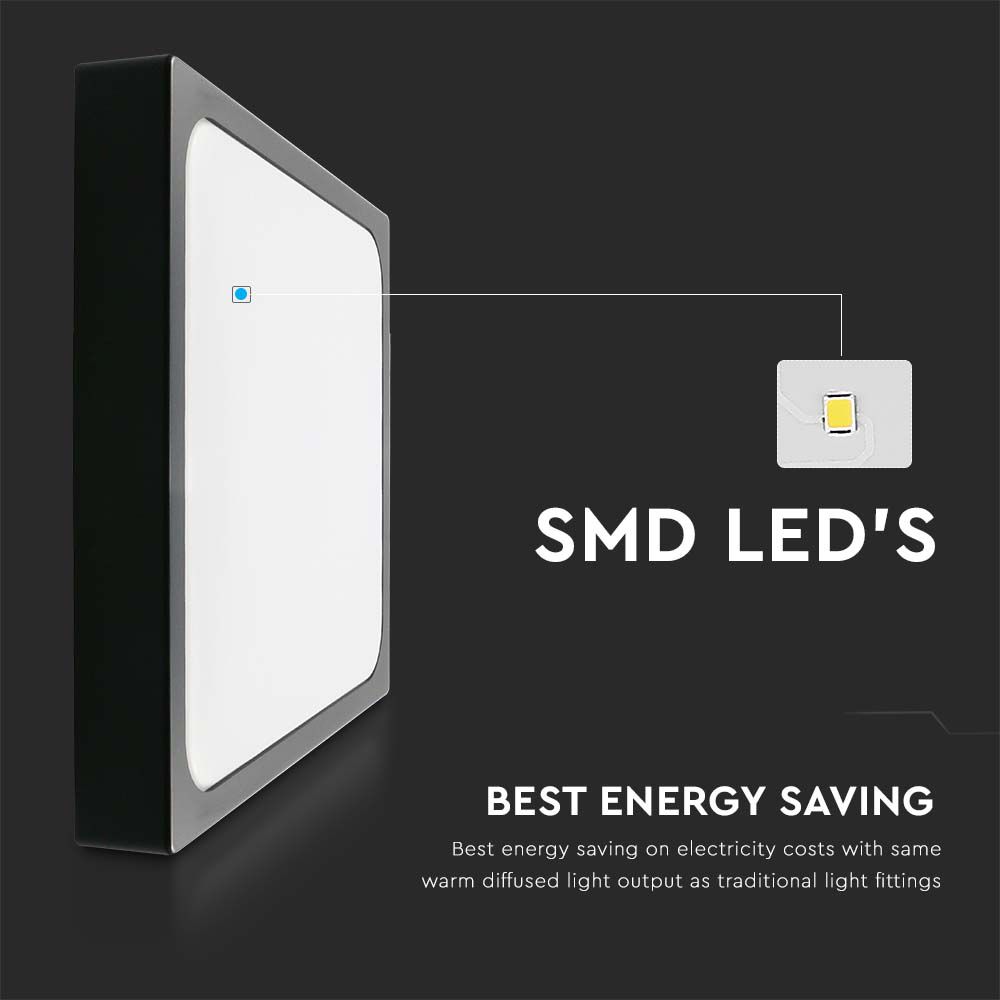 SMD LED'S

BEST ENERGY SAVING

Best energy saving on electricity costs with same warm diffused light output as traditional light fittings