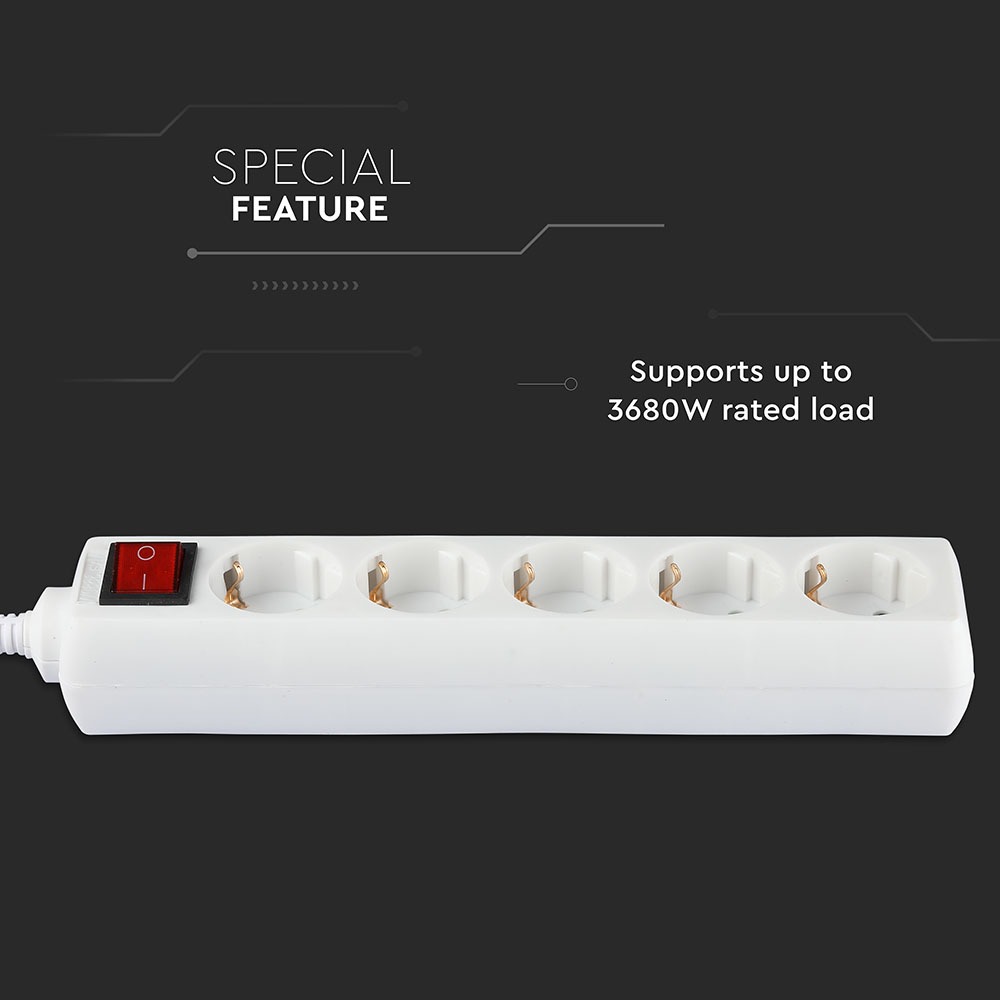 SPECIAL
FEATURE

Supports up to 3680W rated load

O
I