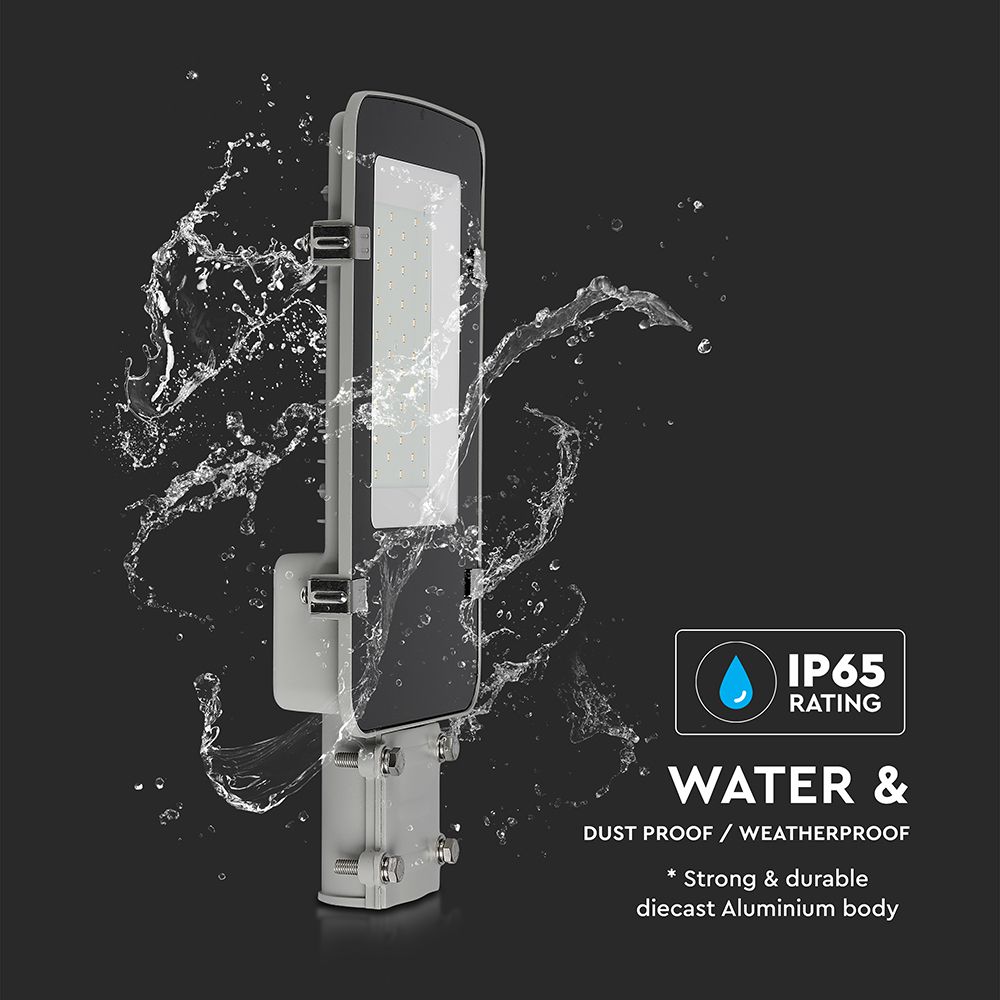 IP65
RATING

WATER &

DUST PROOF / WEATHERPROOF

* Strong & durable diecast Aluminium body