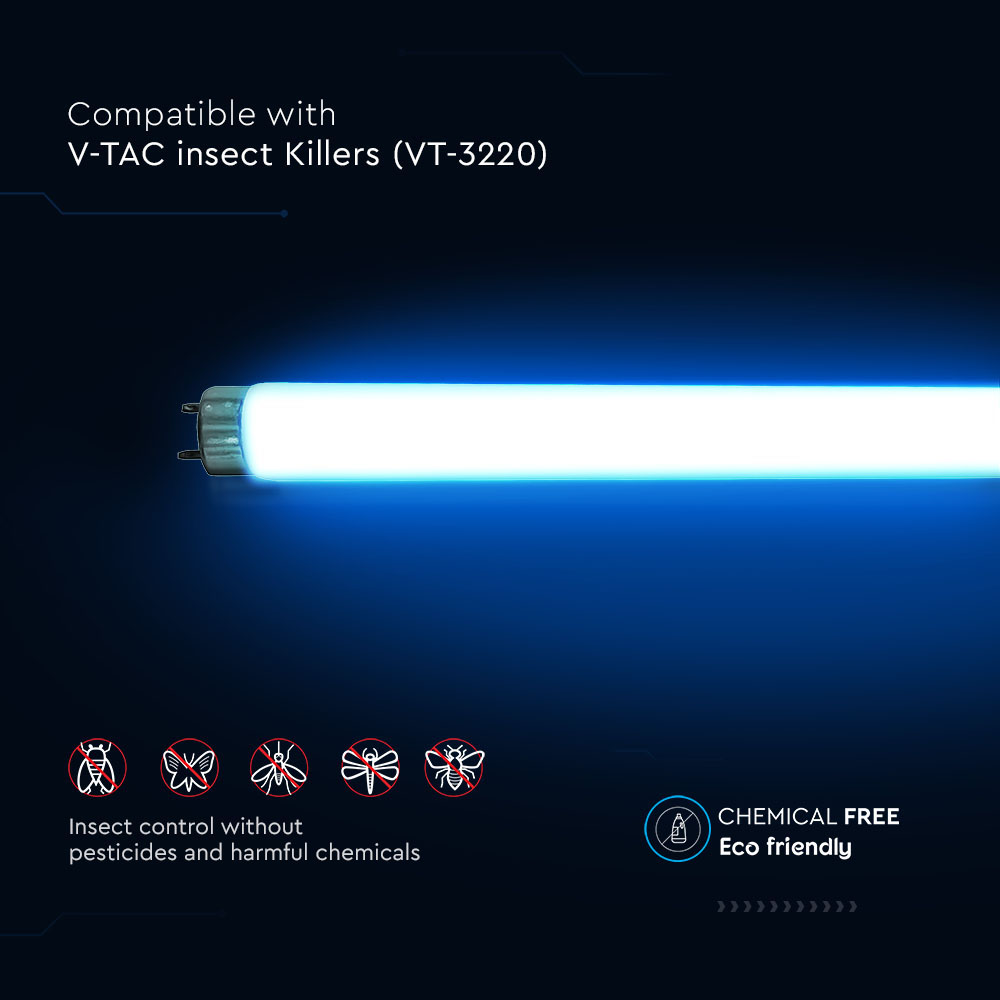 Compatible with
V-TAC insect Killers (VT-3220)

Insect control without pesticides and harmful chemicals

CHEMICAL FREE
Eco friendly