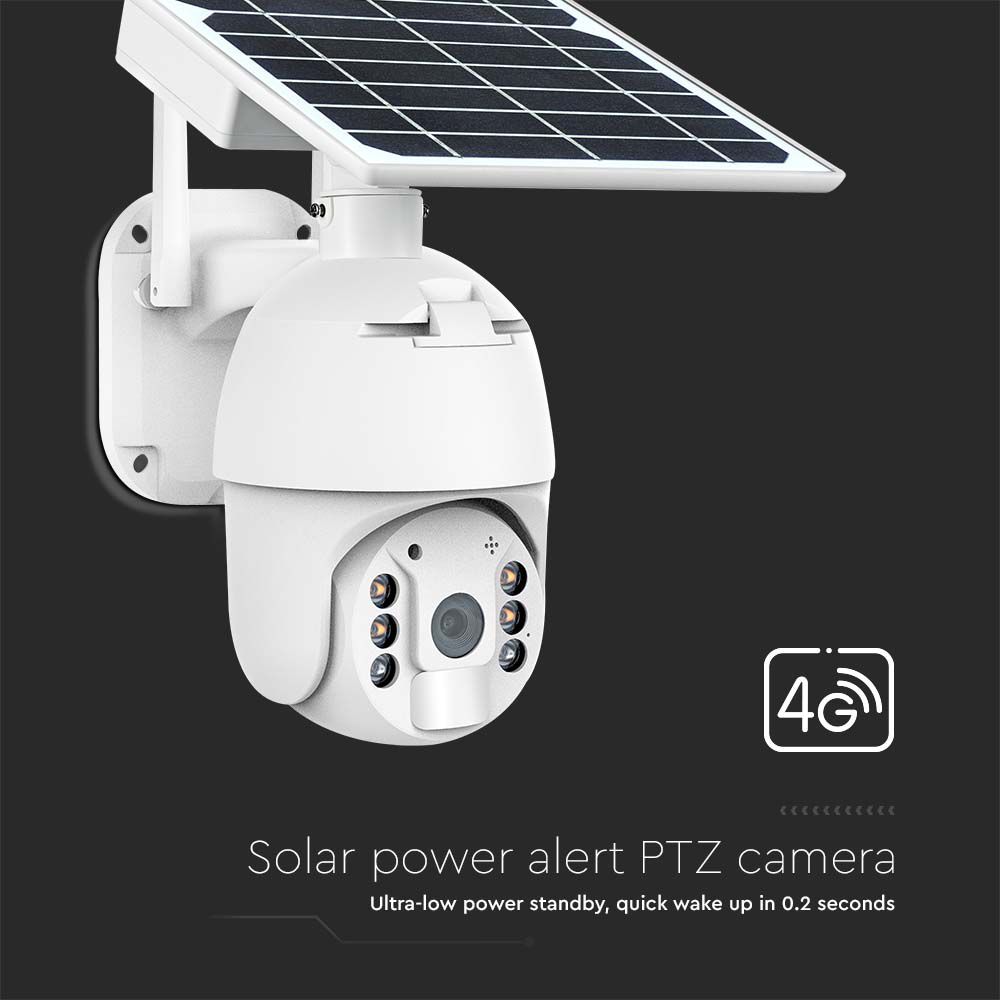 4G

Solar power alert PTZ camera

Ultra-low power standby, quick wake up in 0.2 seconds