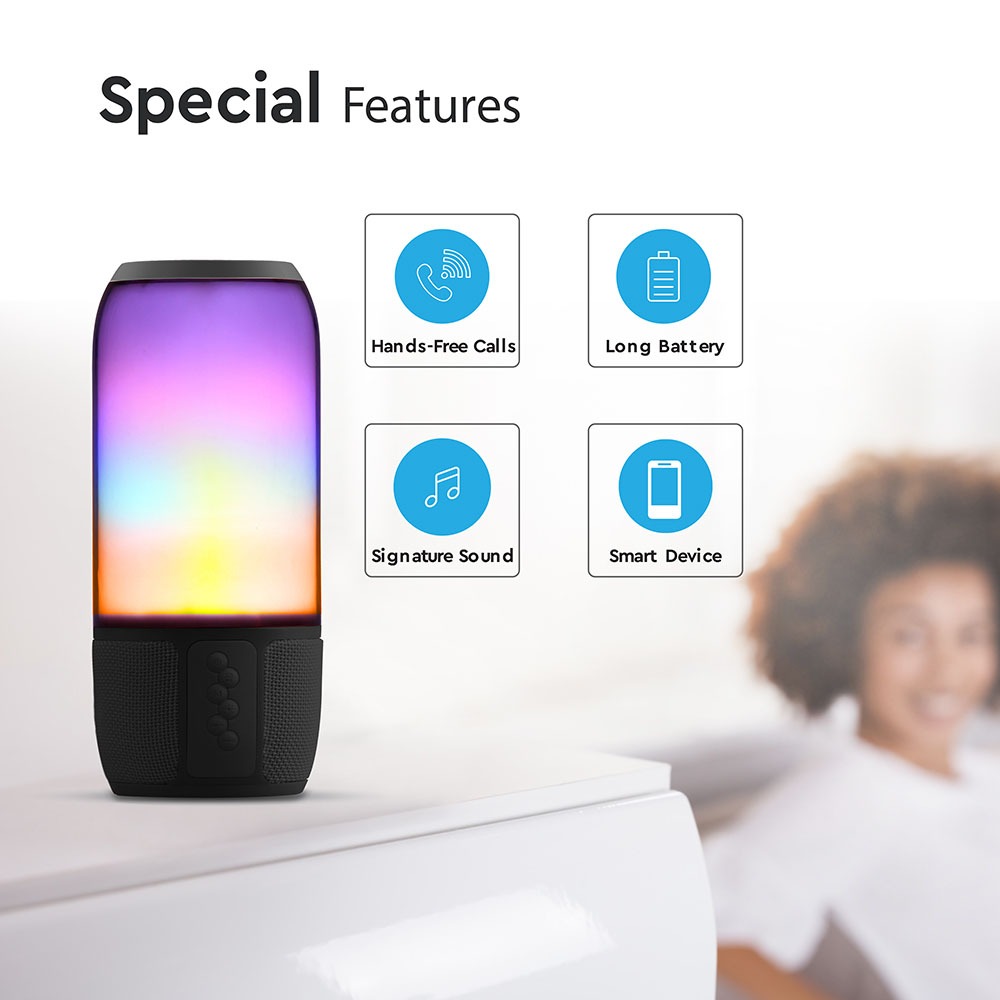 Special Features

Hands-Free Calls

Long Battery

Signature Sound

Smart Device