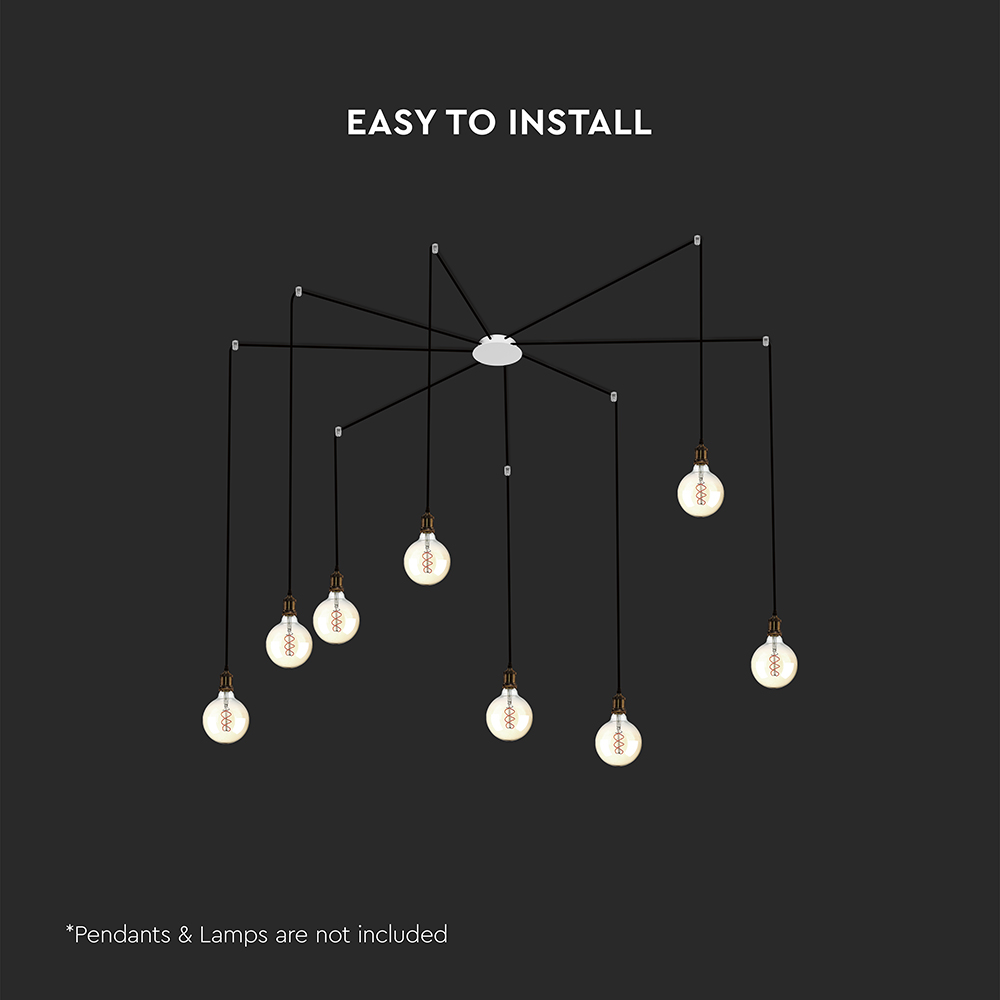 EASY TO INSTALL

*Pendants & Lamps are not included