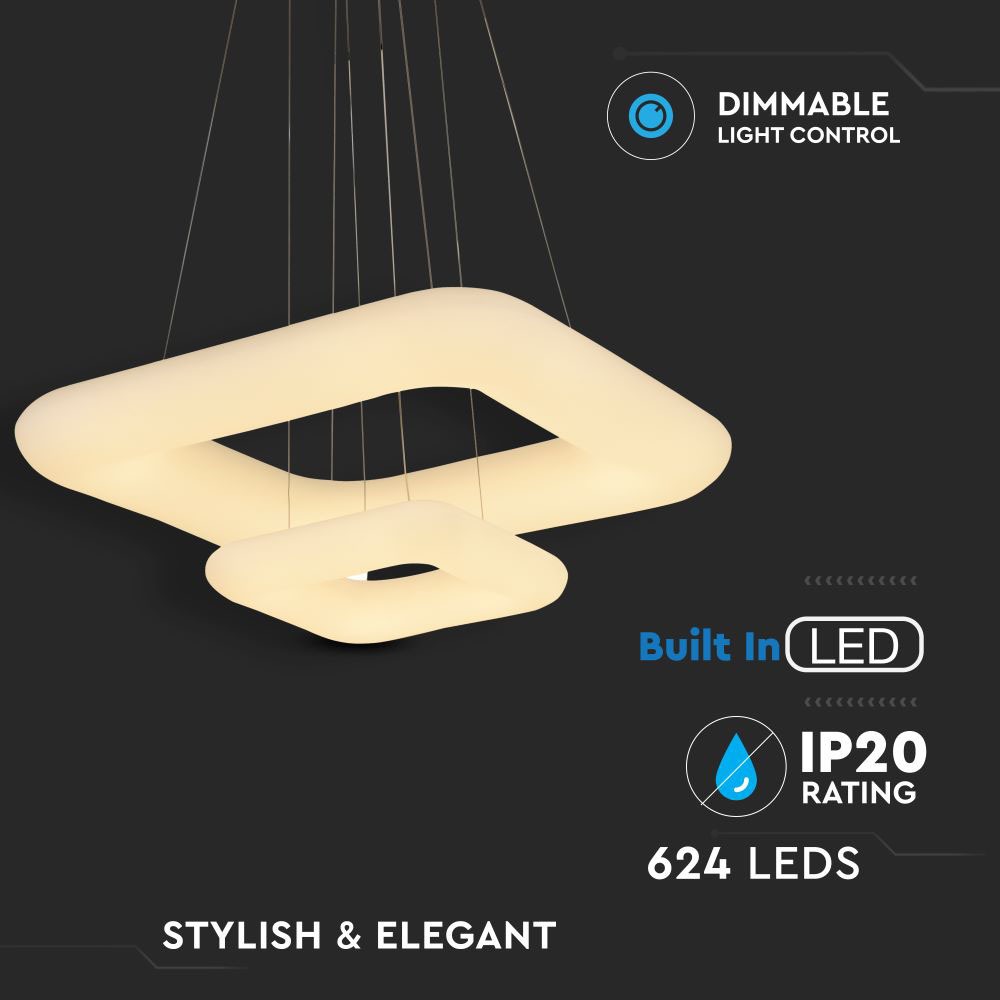 DIMMABLE
LIGHT CONTROL

Built In LED

IP20
RATING

624 LEDS

STYLISH & ELEGANT