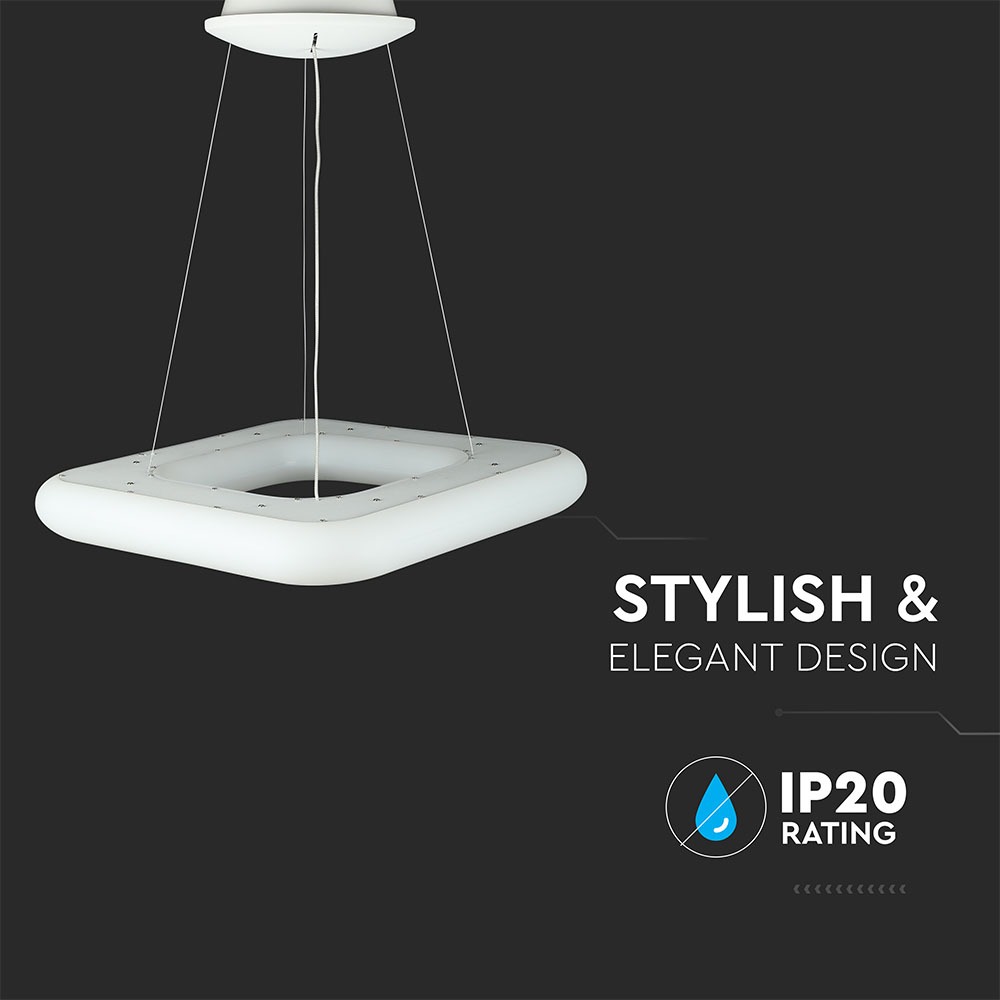 STYLISH &
ELEGANT DESIGN

IP20
RATING