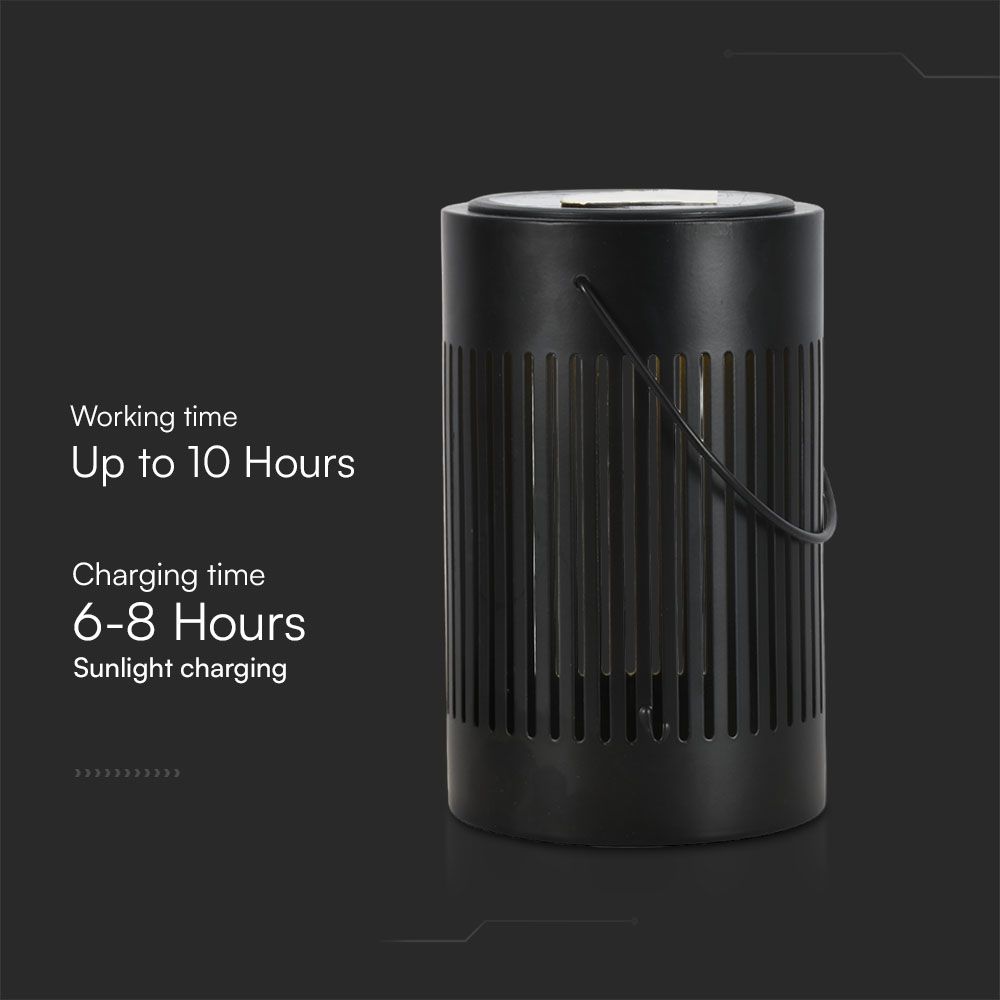 Working time
Up to 10 Hours

Charging time
6-8 Hours
Sunlight charging