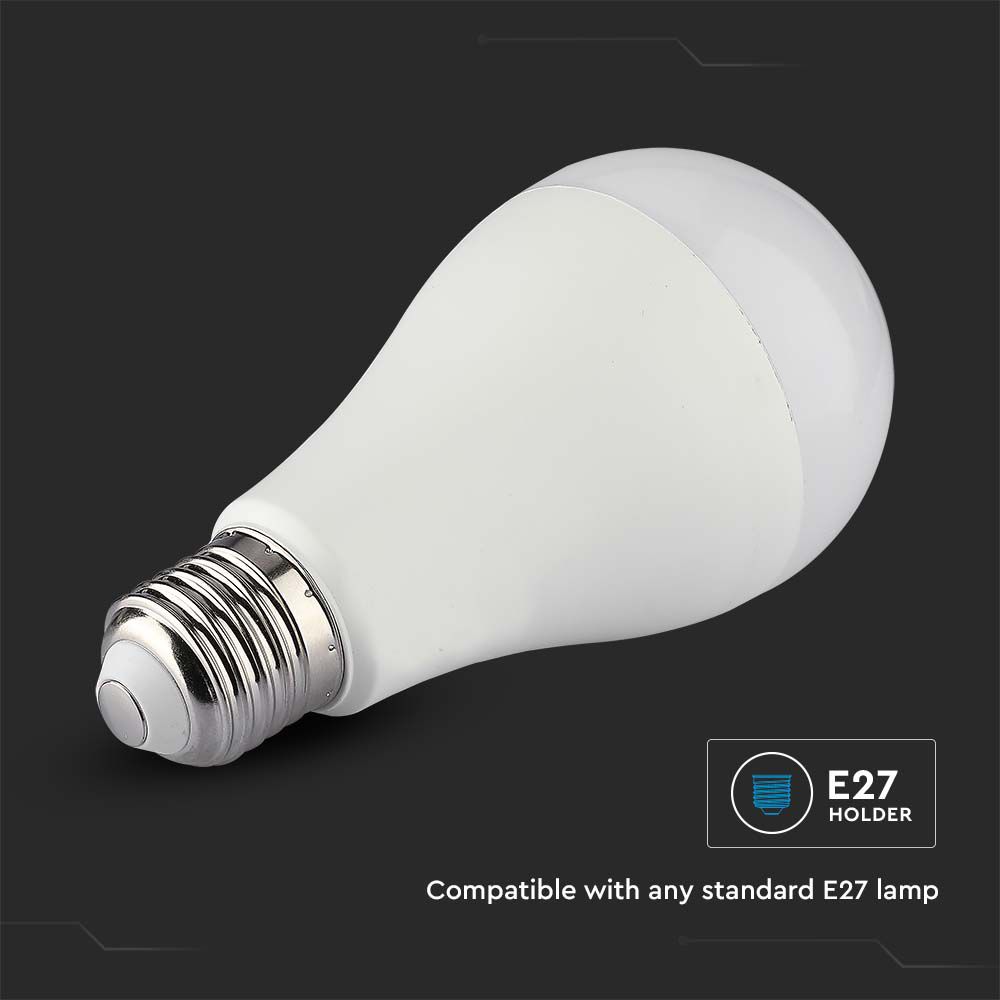 E27
HOLDER

Compatible with any standard E27 lamp