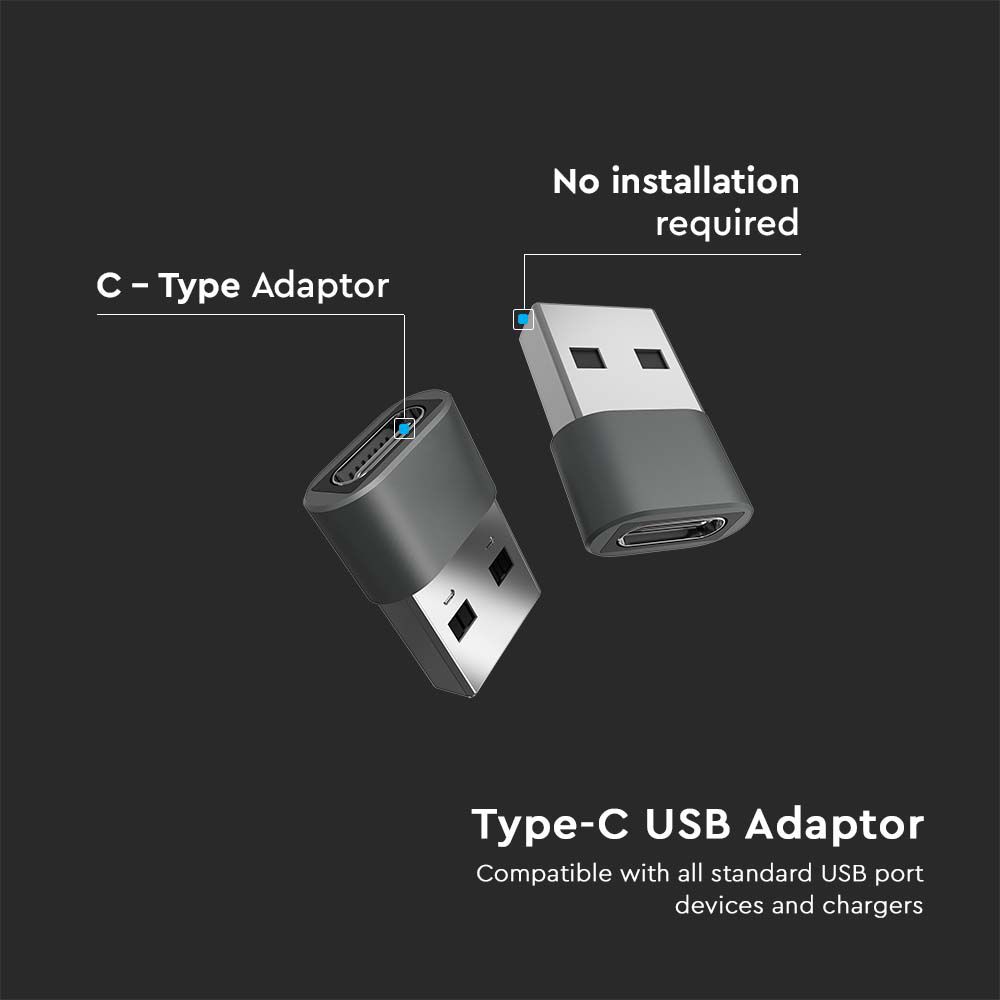 No installation required

C – Type Adaptor

Type-C USB Adaptor

Compatible with all standard USB port devices and chargers