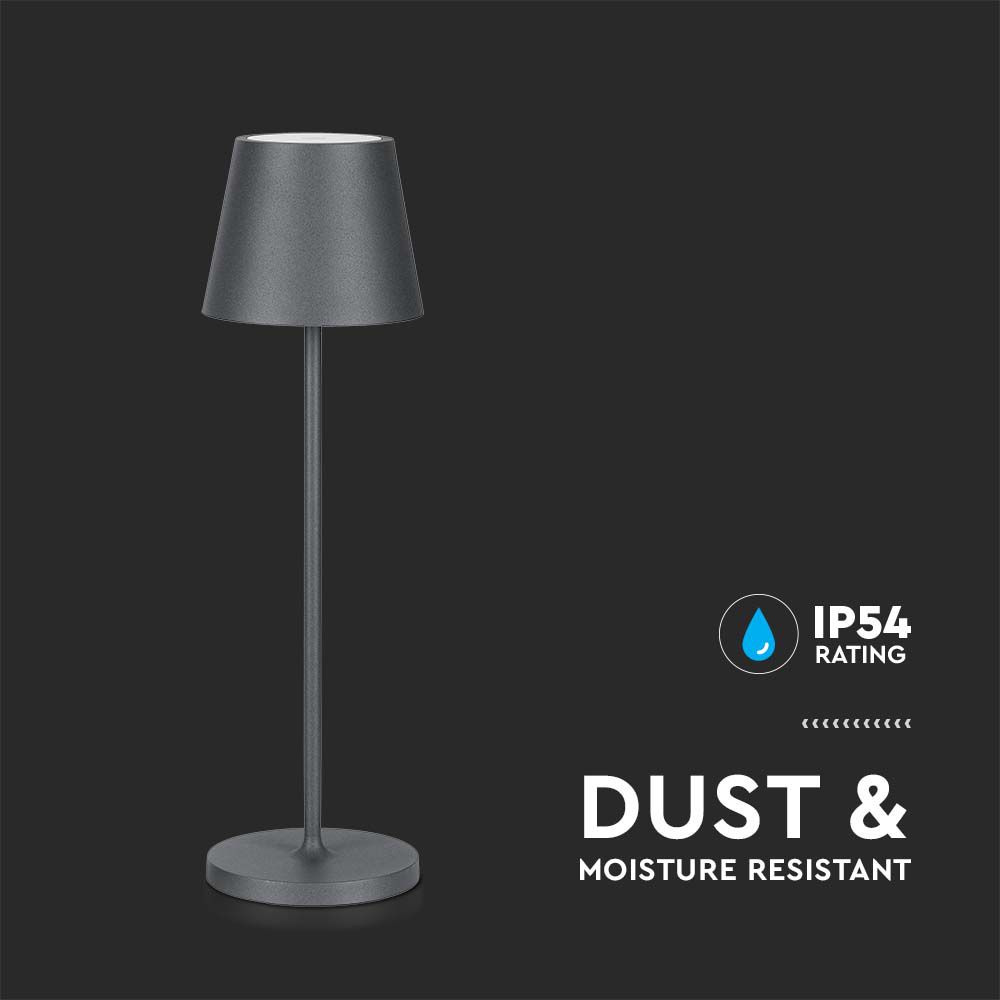 IP54
RATING

DUST &
MOISTURE RESISTANT