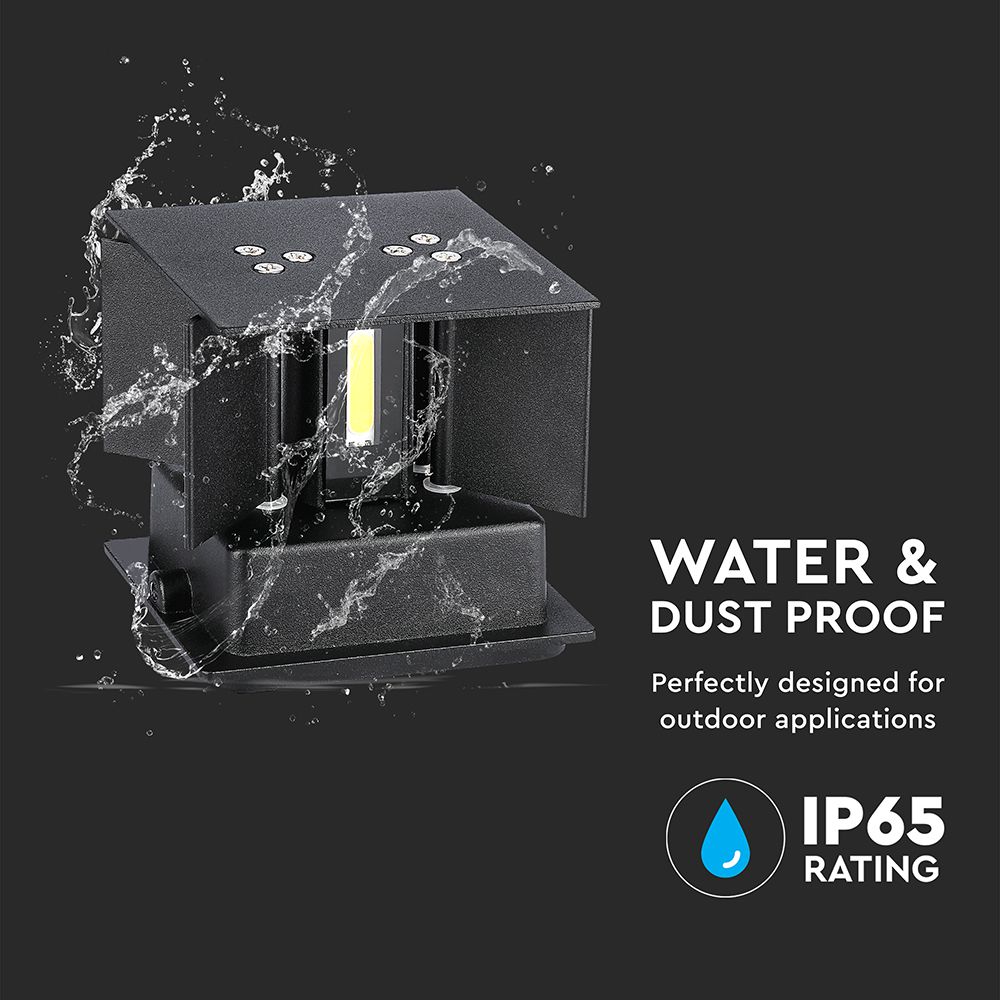 WATER & DUST PROOF

Perfectly designed for outdoor applications

IP65 RATING