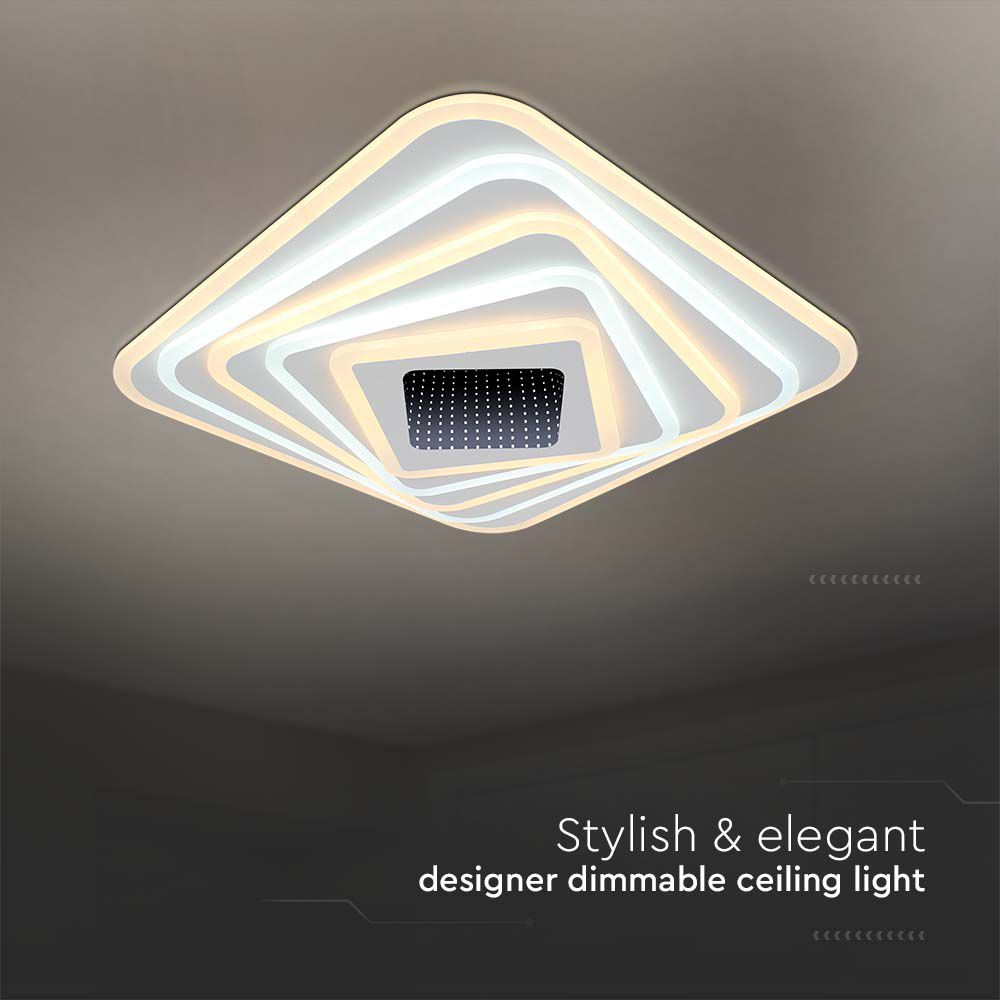 Stylish & elegant
designer dimmable ceiling light