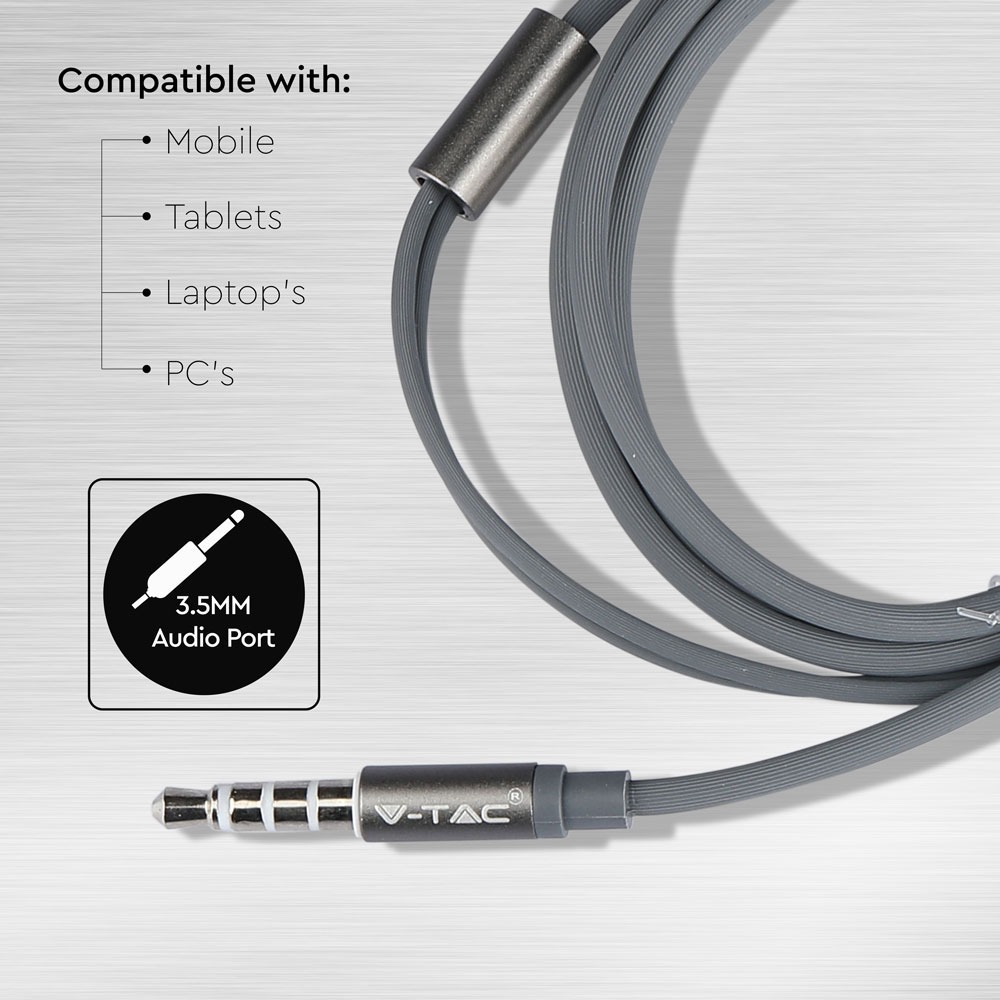 Compatible with:

• Mobile

• Tablets

• Laptop's

• PC's

3.5MM
Audio Port

V-TAC®