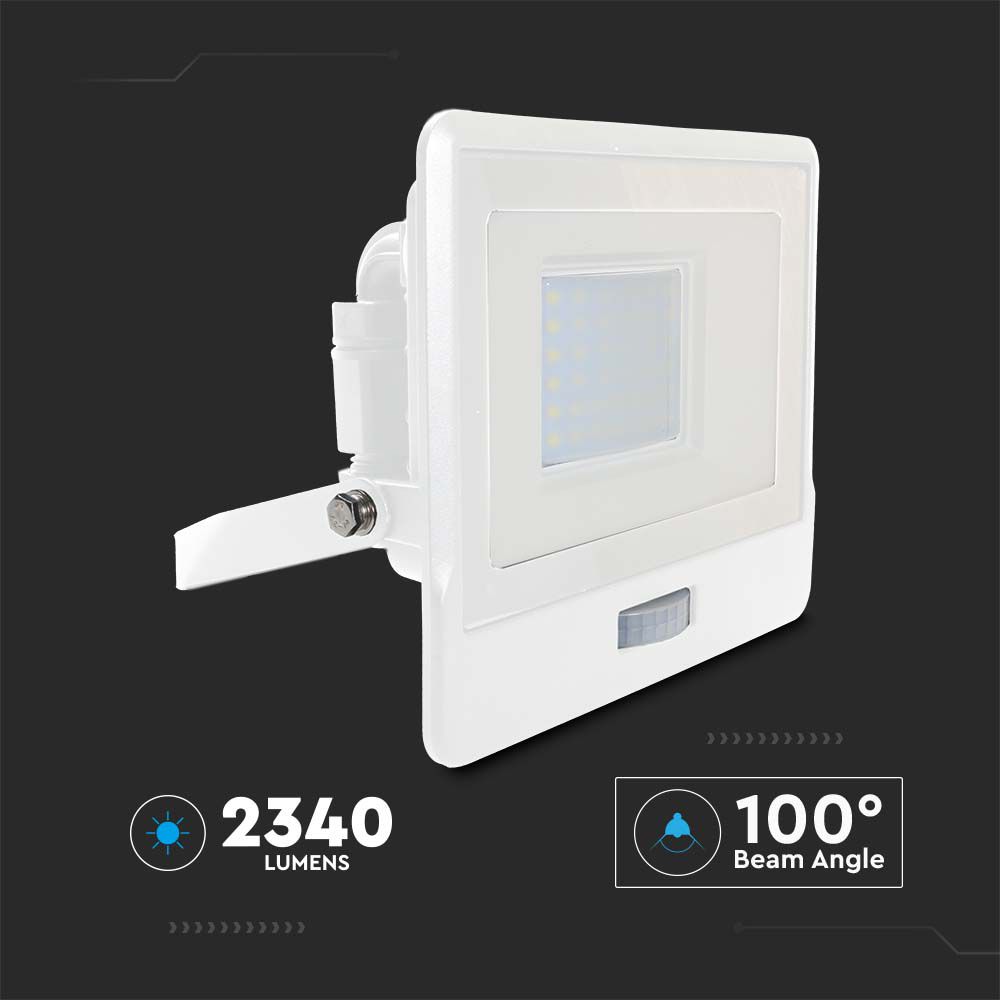 2340
LUMENS

100°
Beam Angle