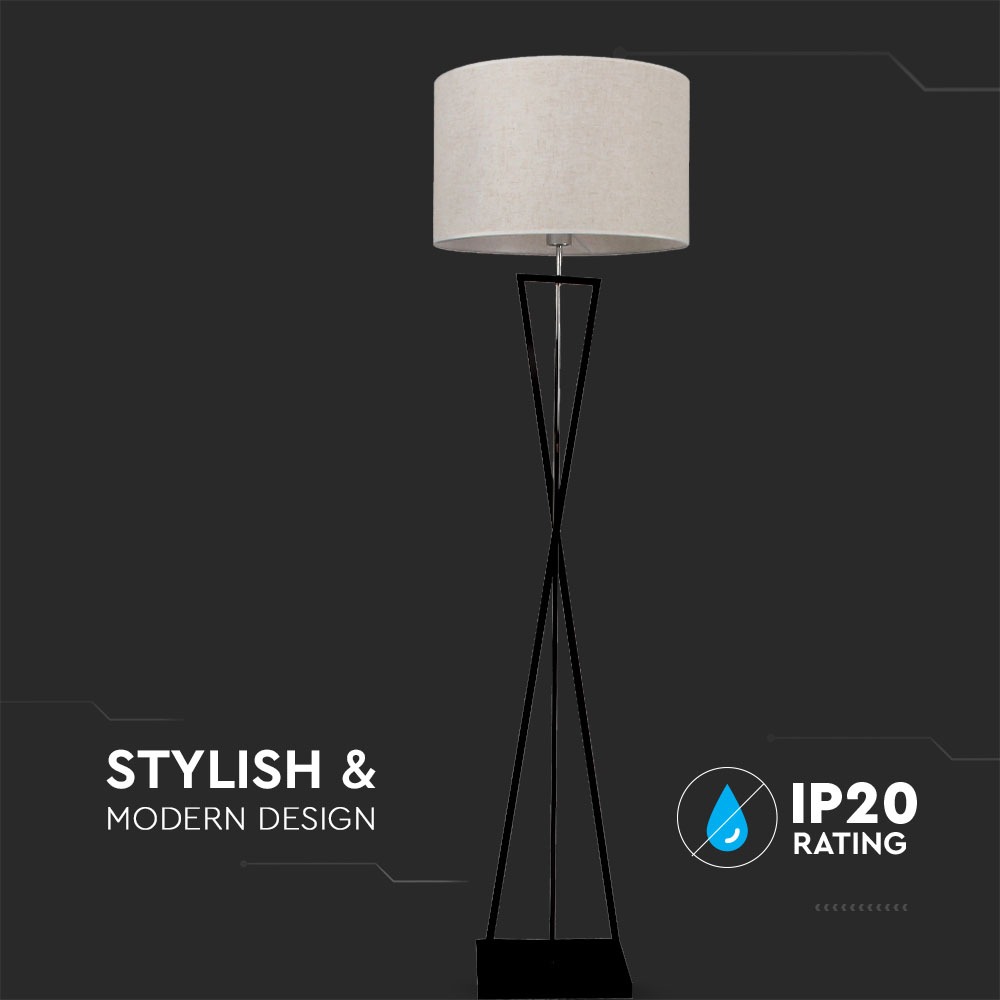 STYLISH &
MODERN DESIGN

IP20
RATING