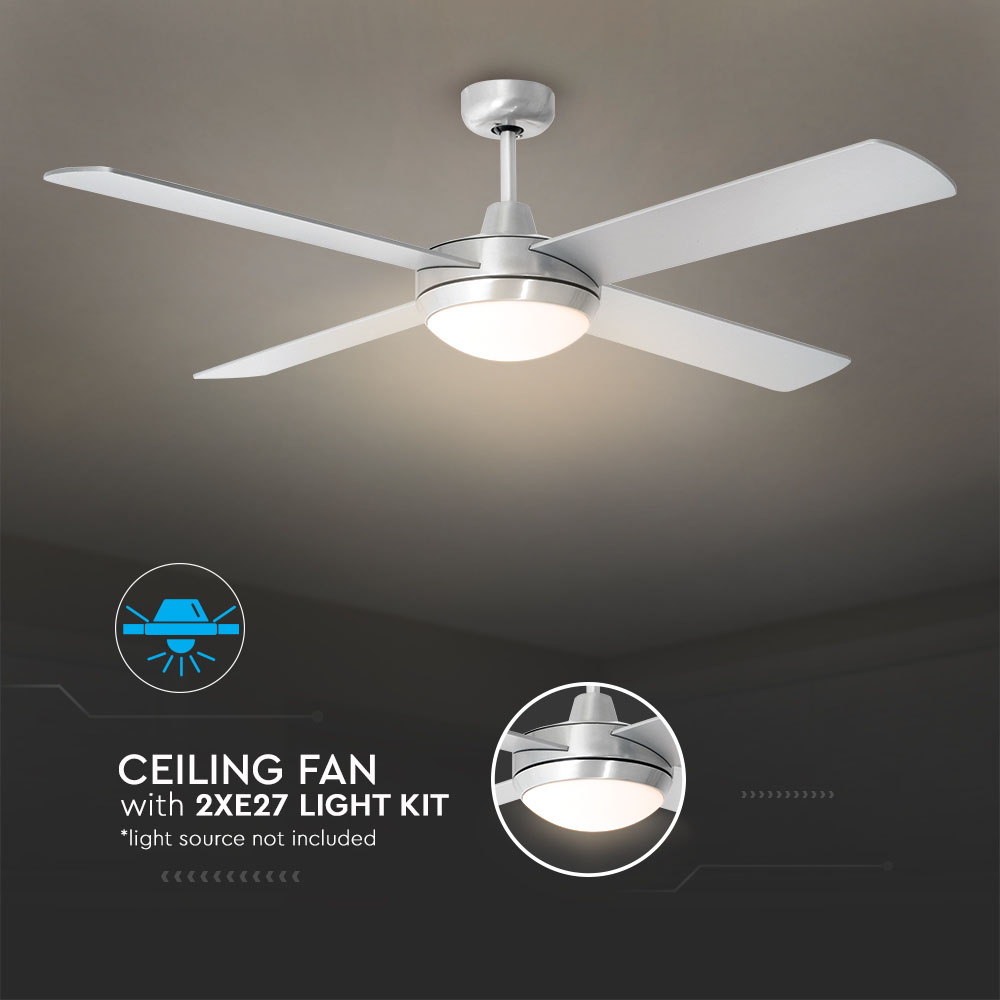 CEILING FAN
with 2XE27 LIGHT KIT
*light source not included