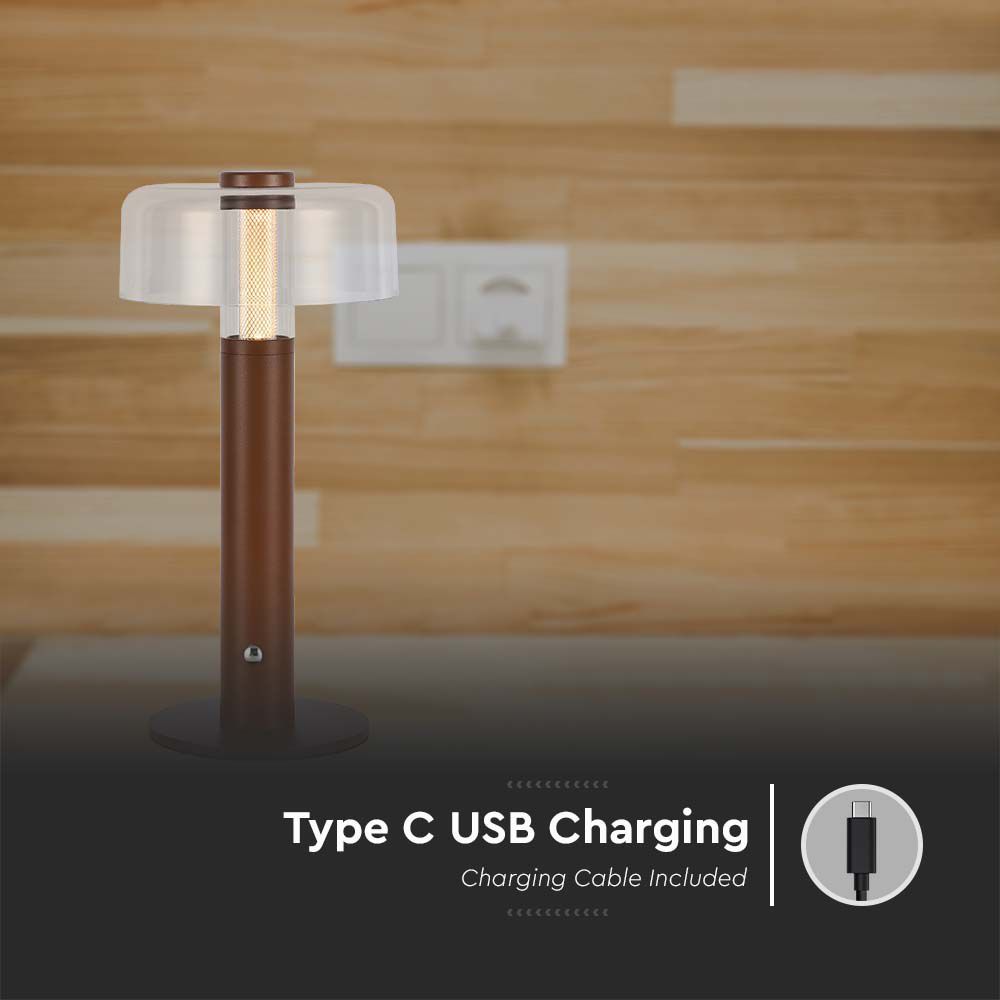 Type C USB Charging
Charging Cable Included