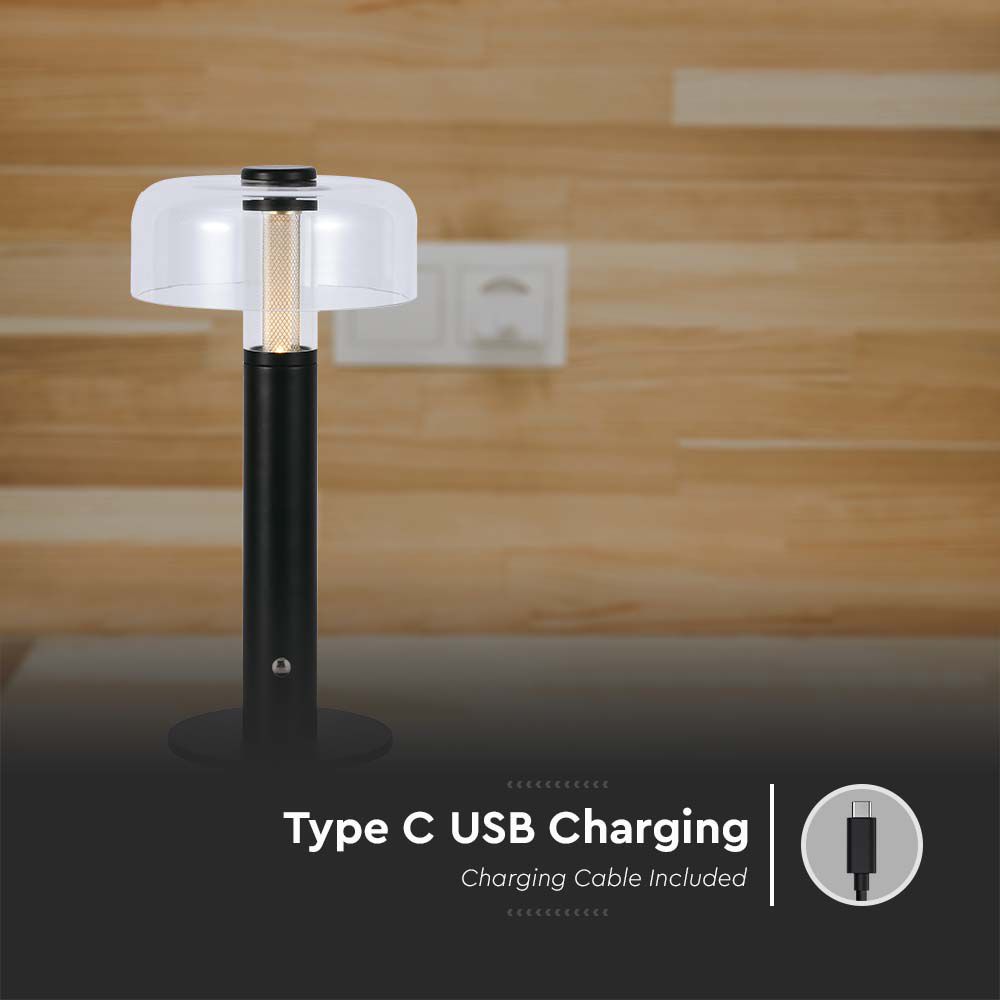 Type C USB Charging
Charging Cable Included