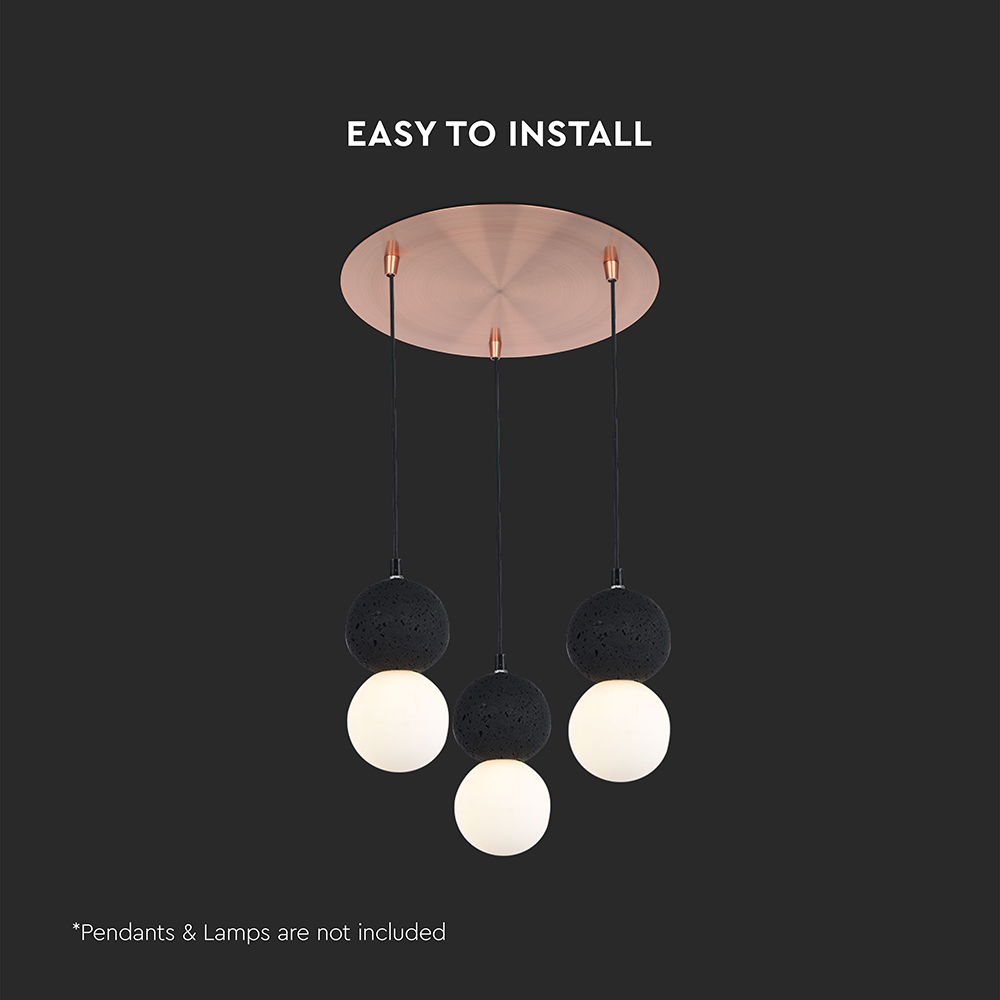 EASY TO INSTALL

*Pendants & Lamps are not included