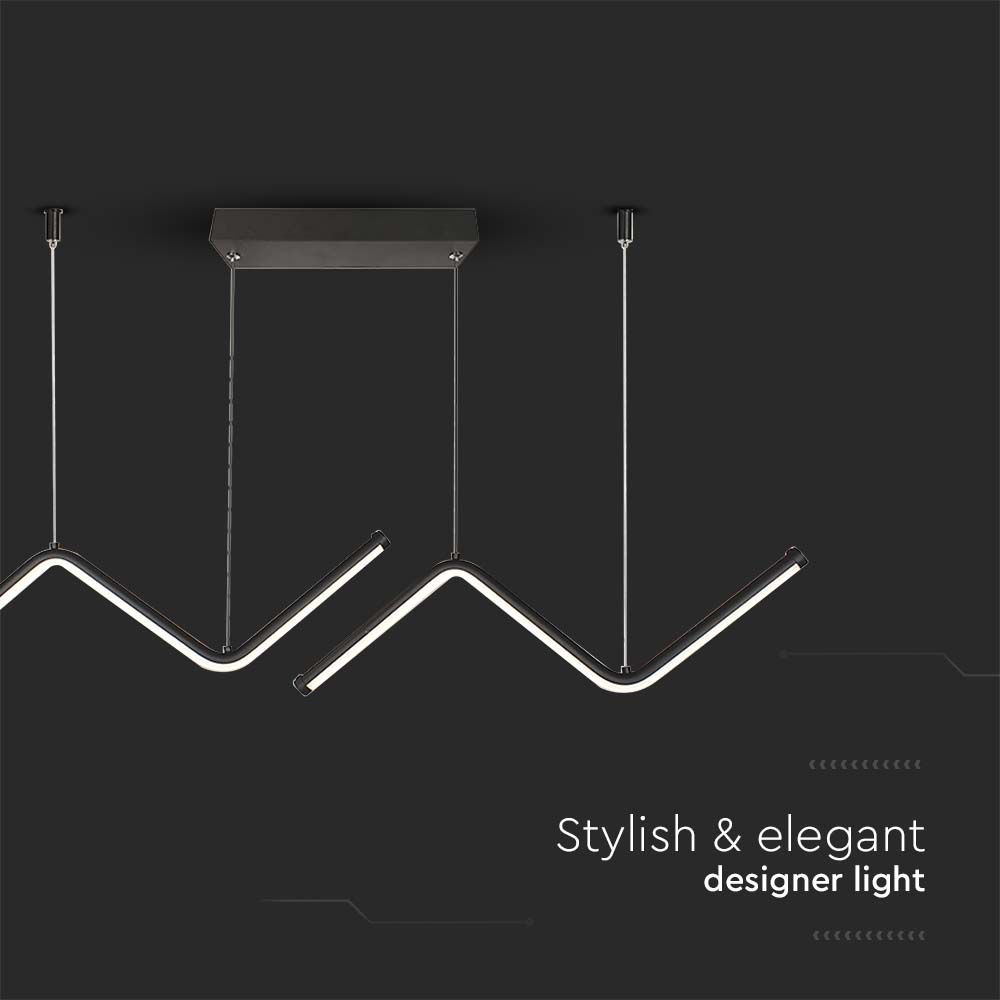 Stylish & elegant
designer light