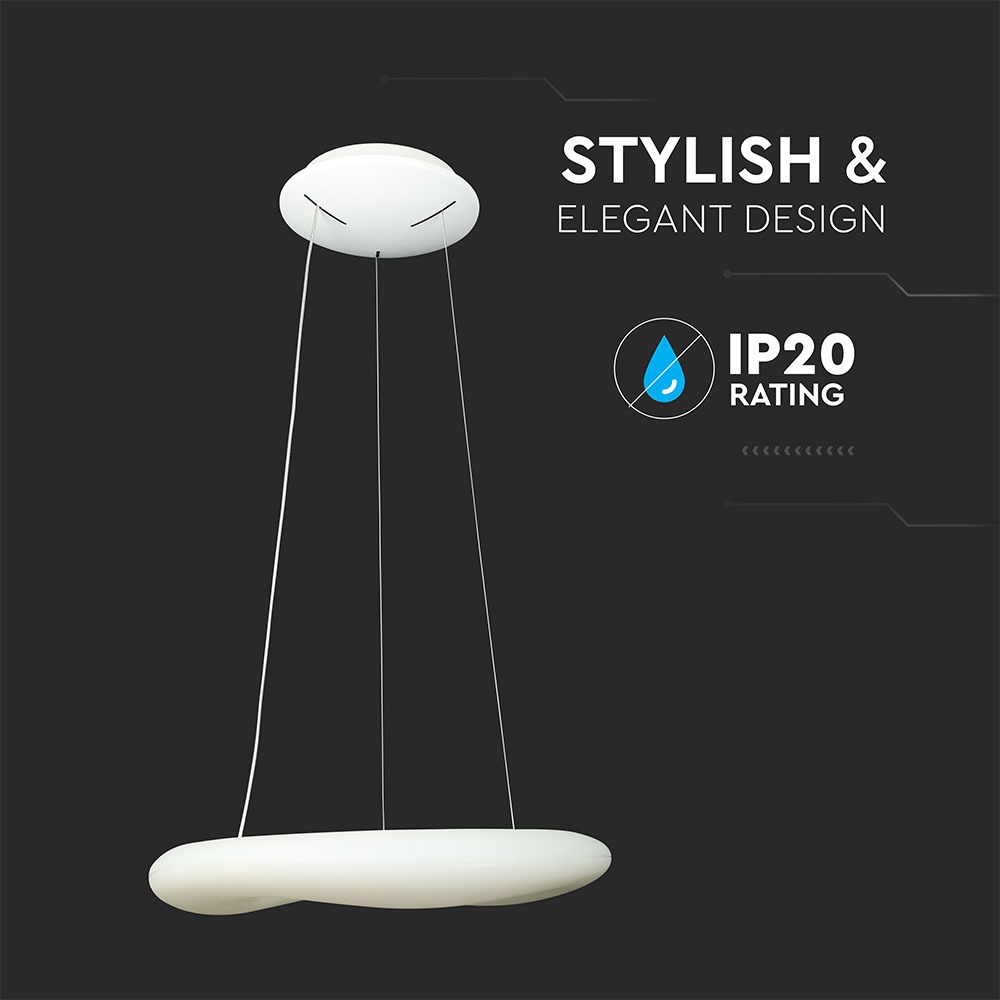 STYLISH &
ELEGANT DESIGN

IP20
RATING