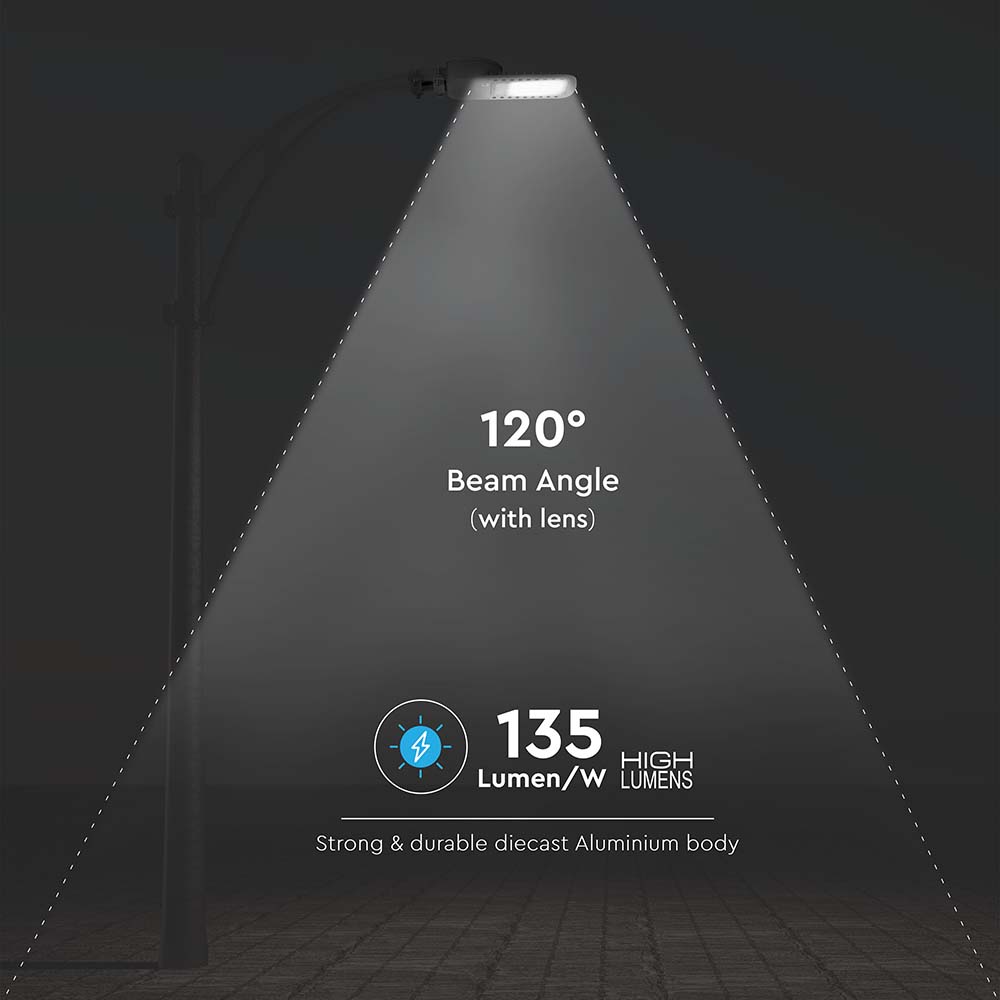 120°
Beam Angle
(with lens)

135
Lumen/W
HIGH
LUMENS

Strong & durable diecast Aluminium body