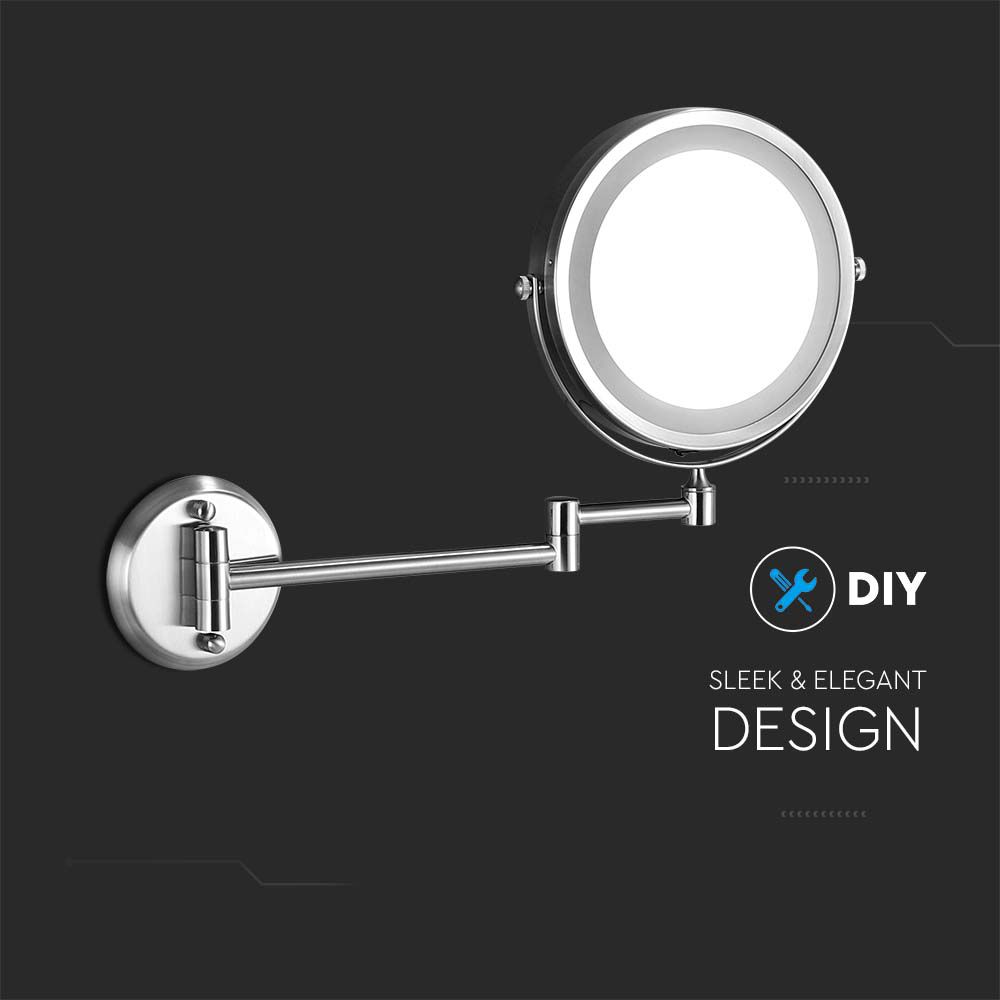 DIY

SLEEK & ELEGANT
DESIGN