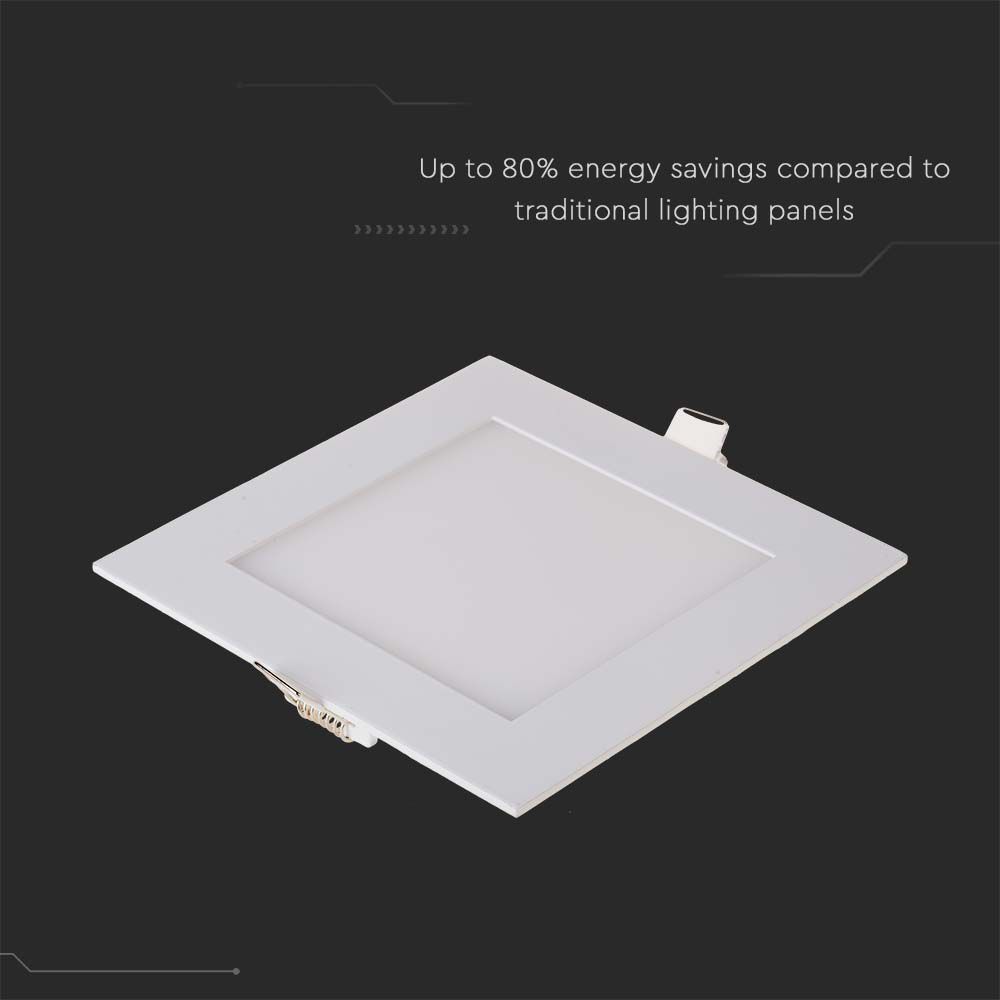 Up to 80% energy savings compared to traditional lighting panels