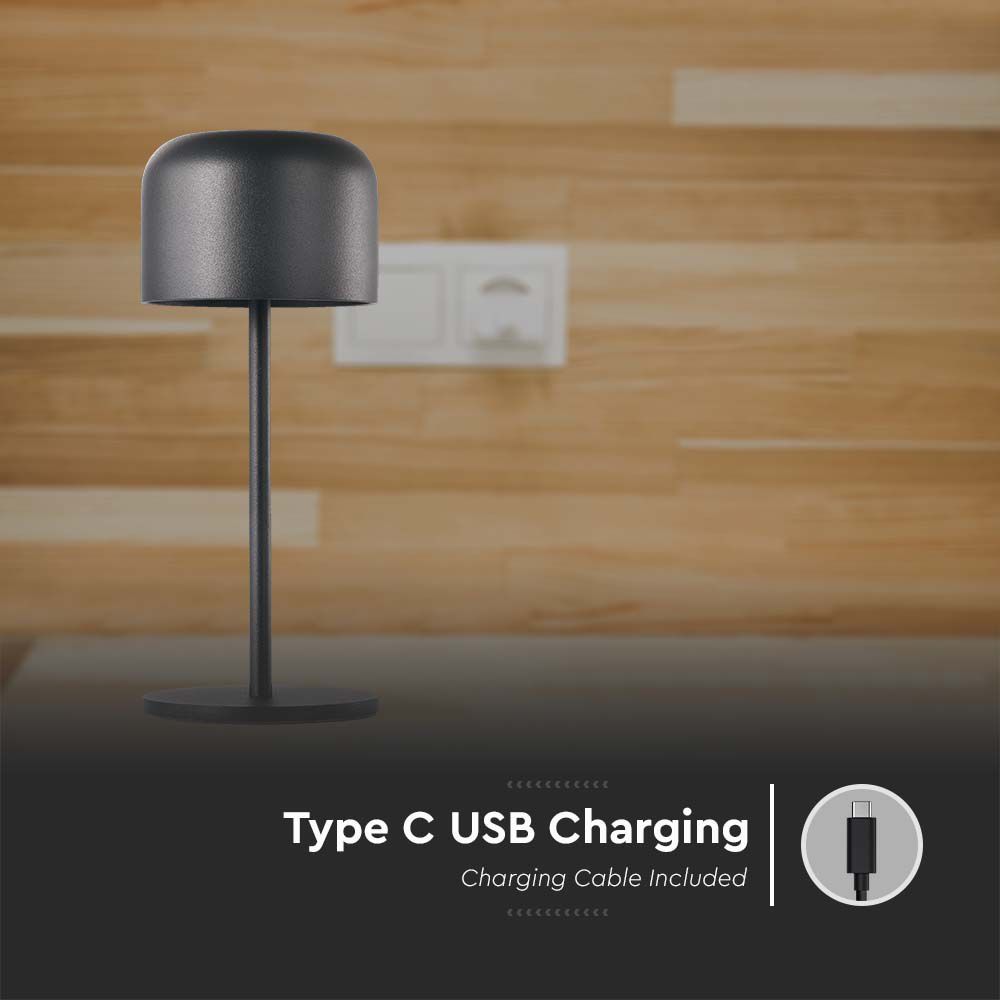 Type C USB Charging
Charging Cable Included