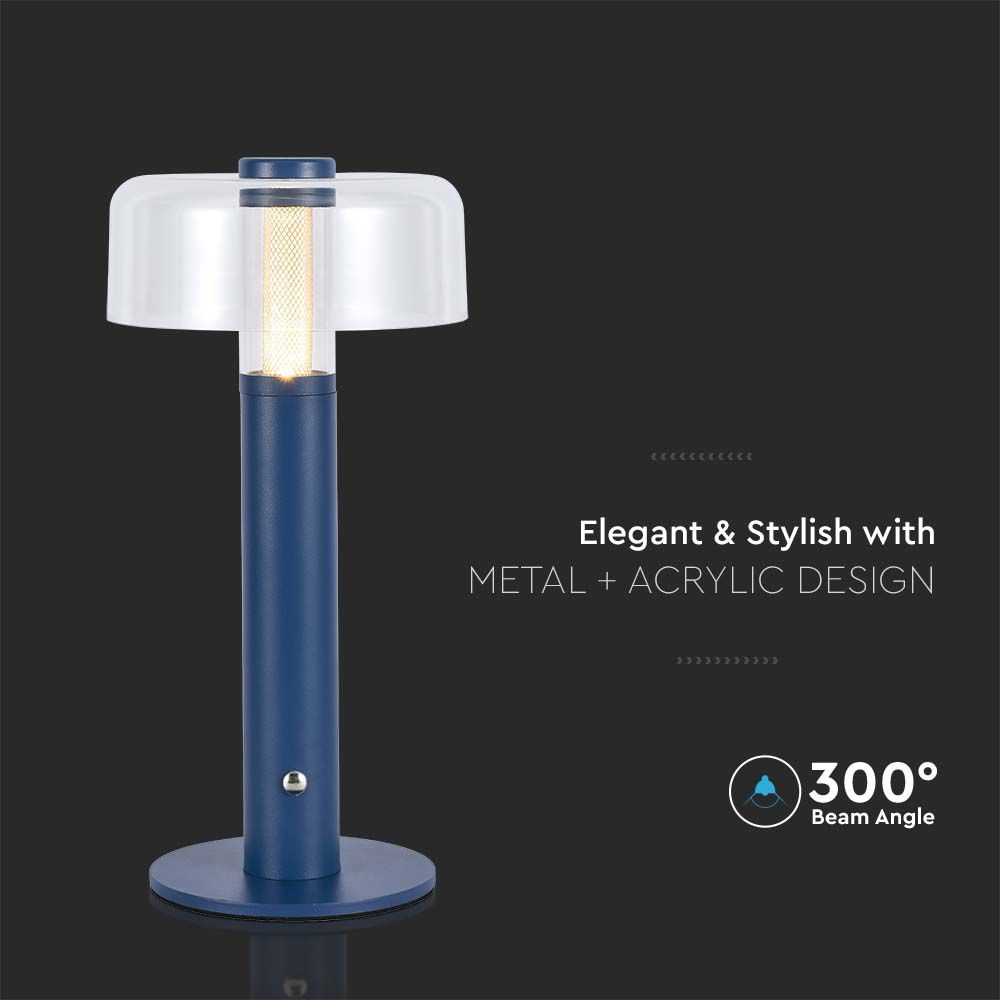 Elegant & Stylish with
METAL + ACRYLIC DESIGN

300°
Beam Angle