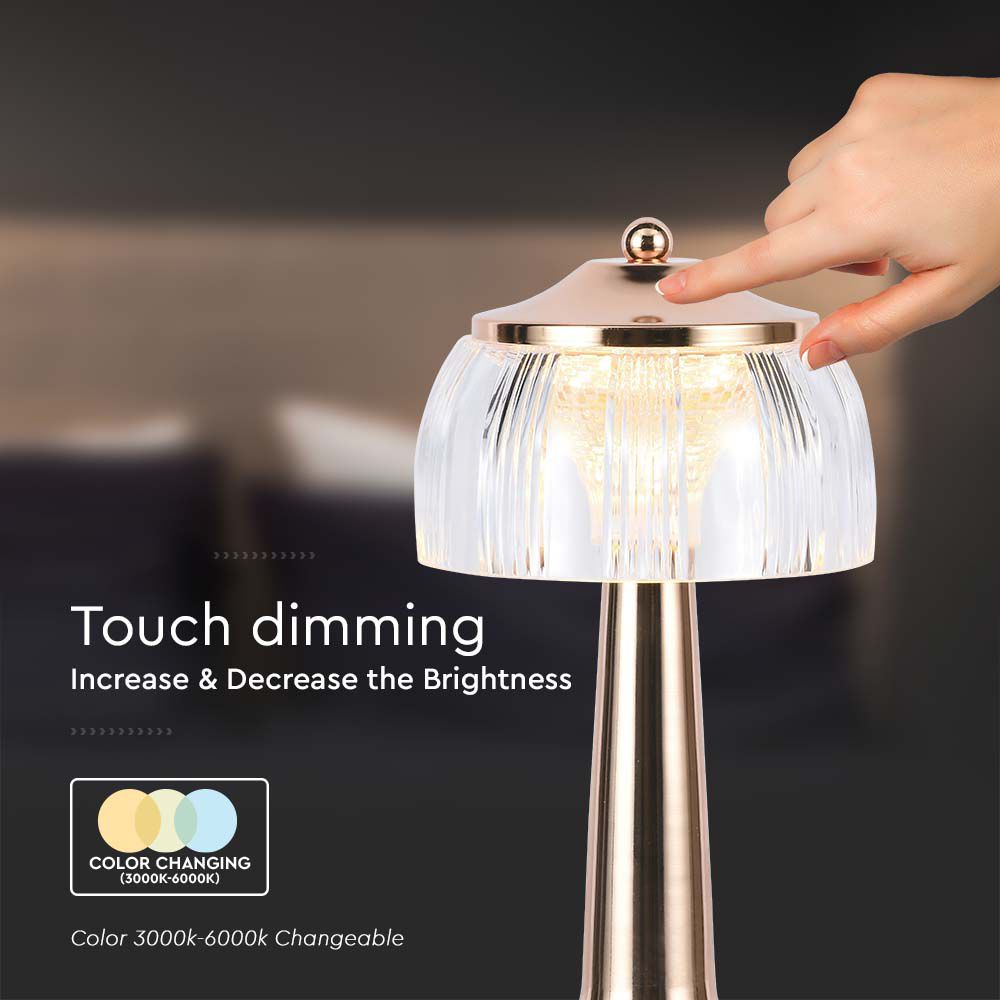 Touch dimming

Increase & Decrease the Brightness

COLOR CHANGING
(3000K-6000K)

Color 3000k-6000k Changeable