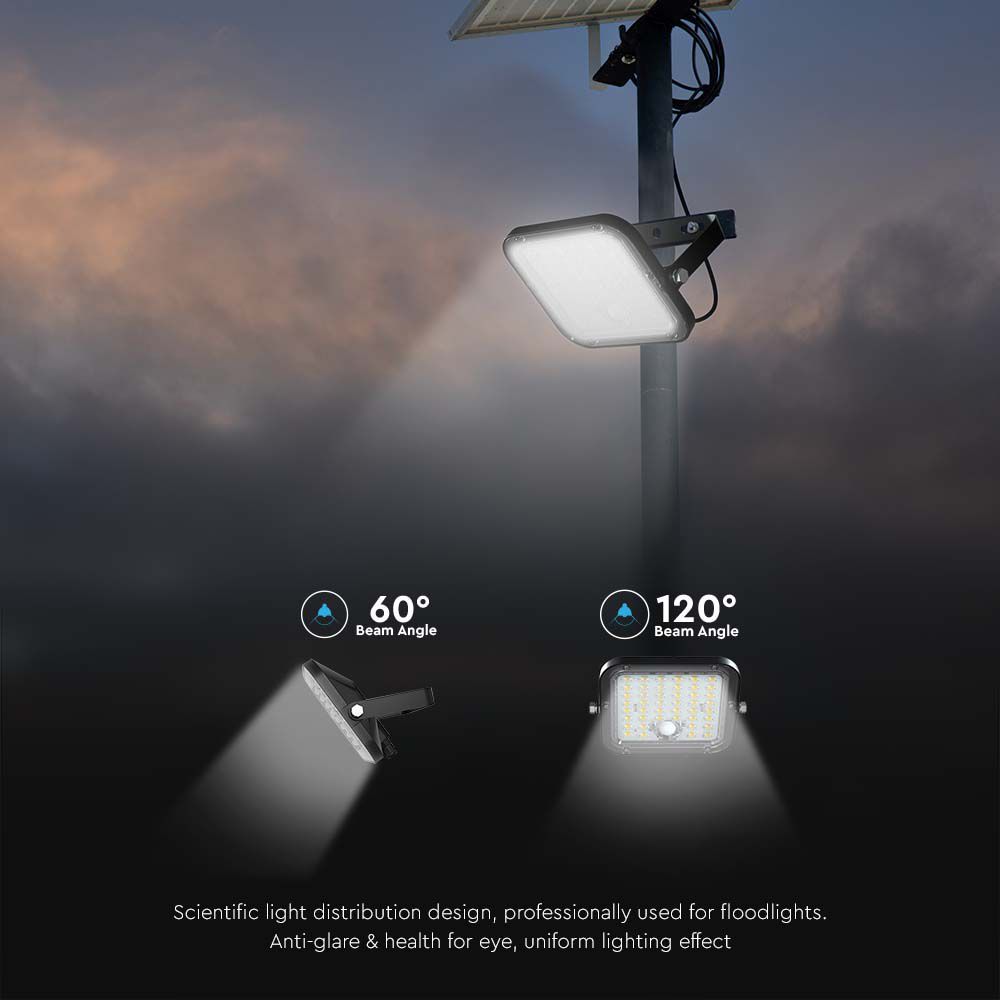 60°
Beam Angle

120°
Beam Angle

Scientific light distribution design, professionally used for floodlights.
Anti-glare & health for eye, uniform lighting effect