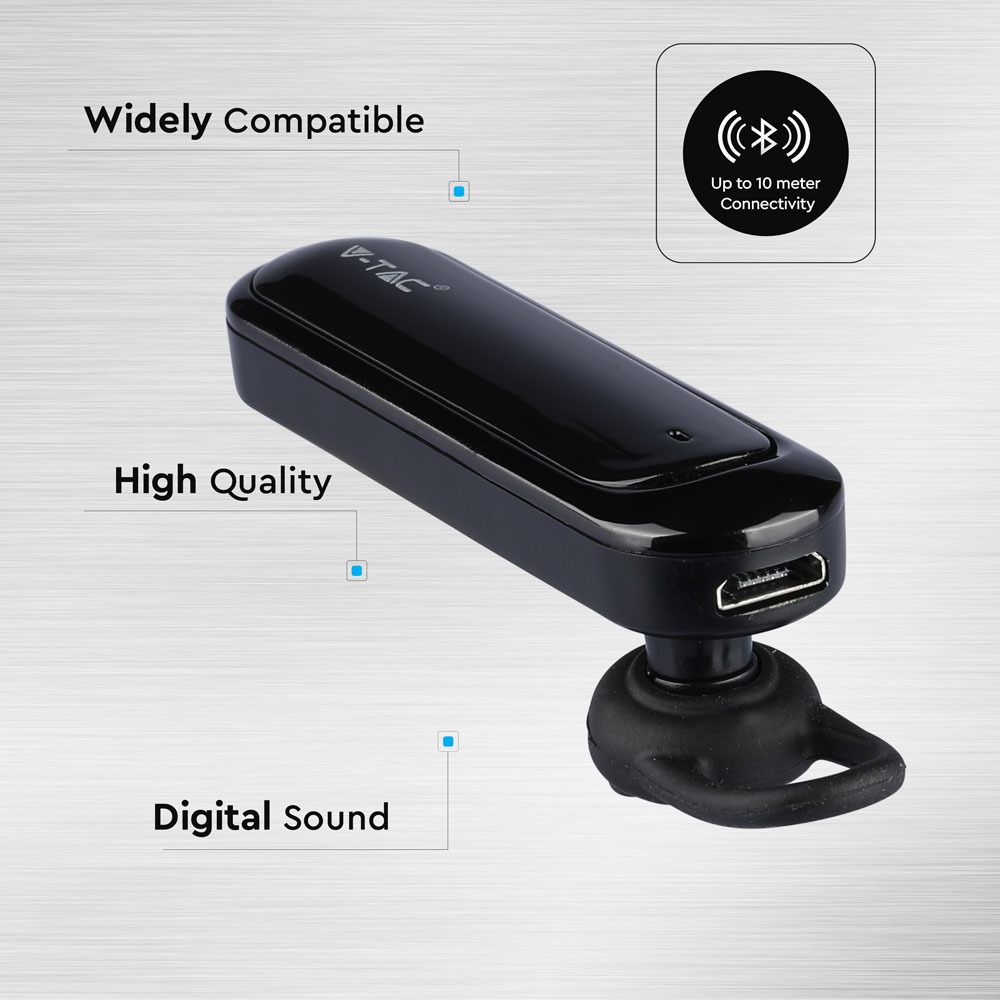 Widely Compatible

Up to 10 meter Connectivity

V-TAC®

High Quality

Digital Sound