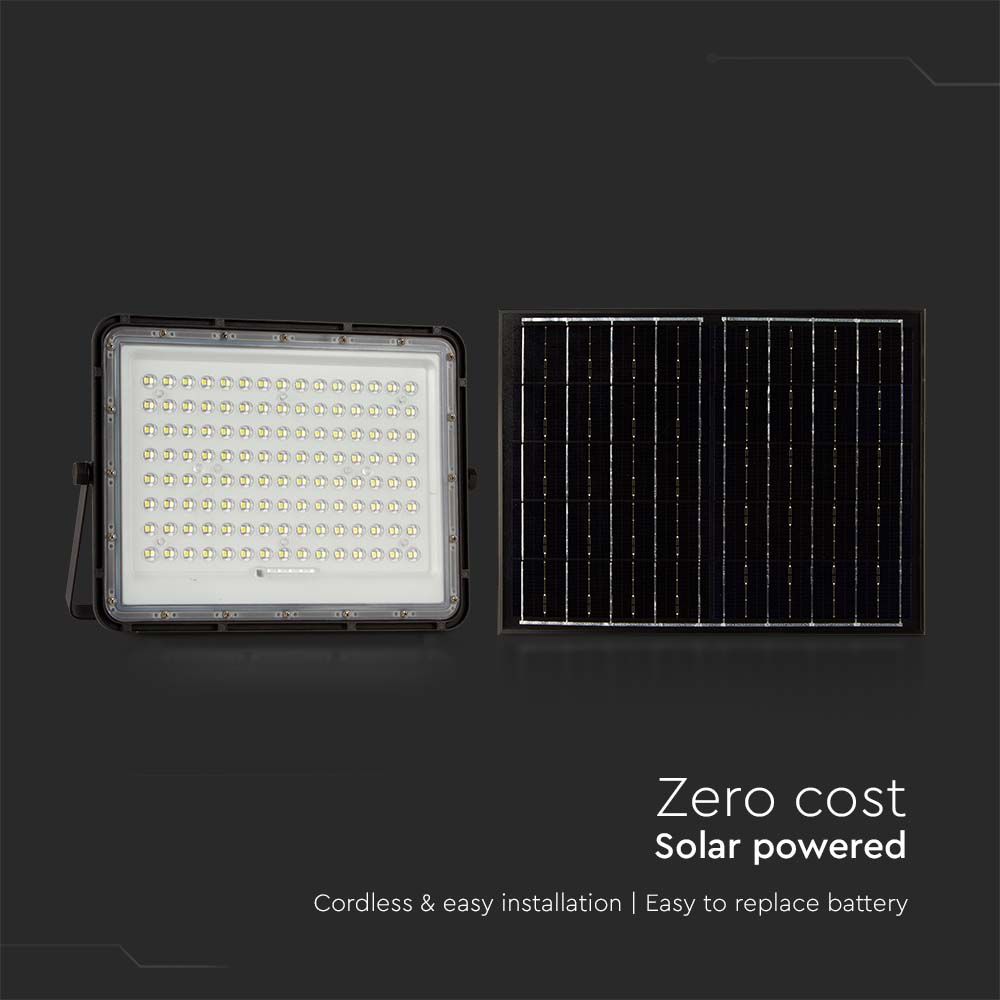 Zero cost
Solar powered

Cordless & easy installation | Easy to replace battery