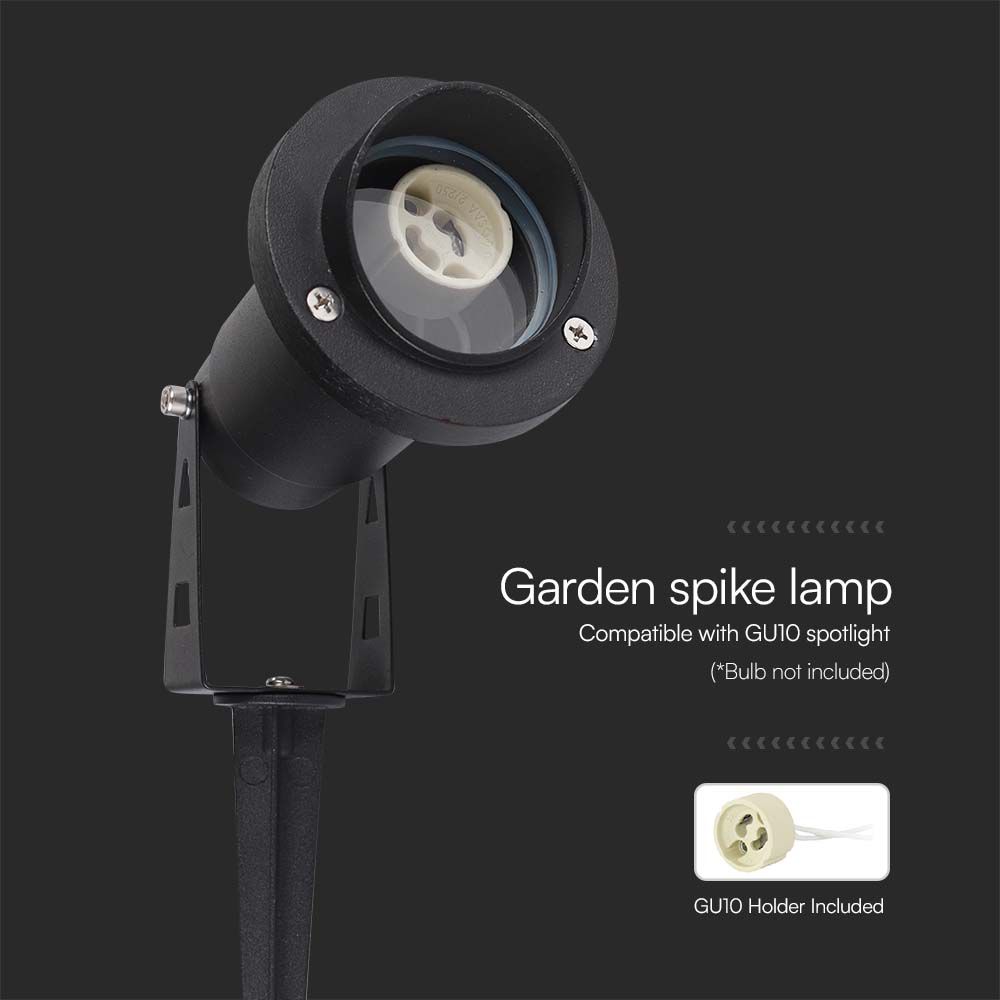 Garden spike lamp
Compatible with GU10 spotlight
(*Bulb not included)

GU10 Holder Included