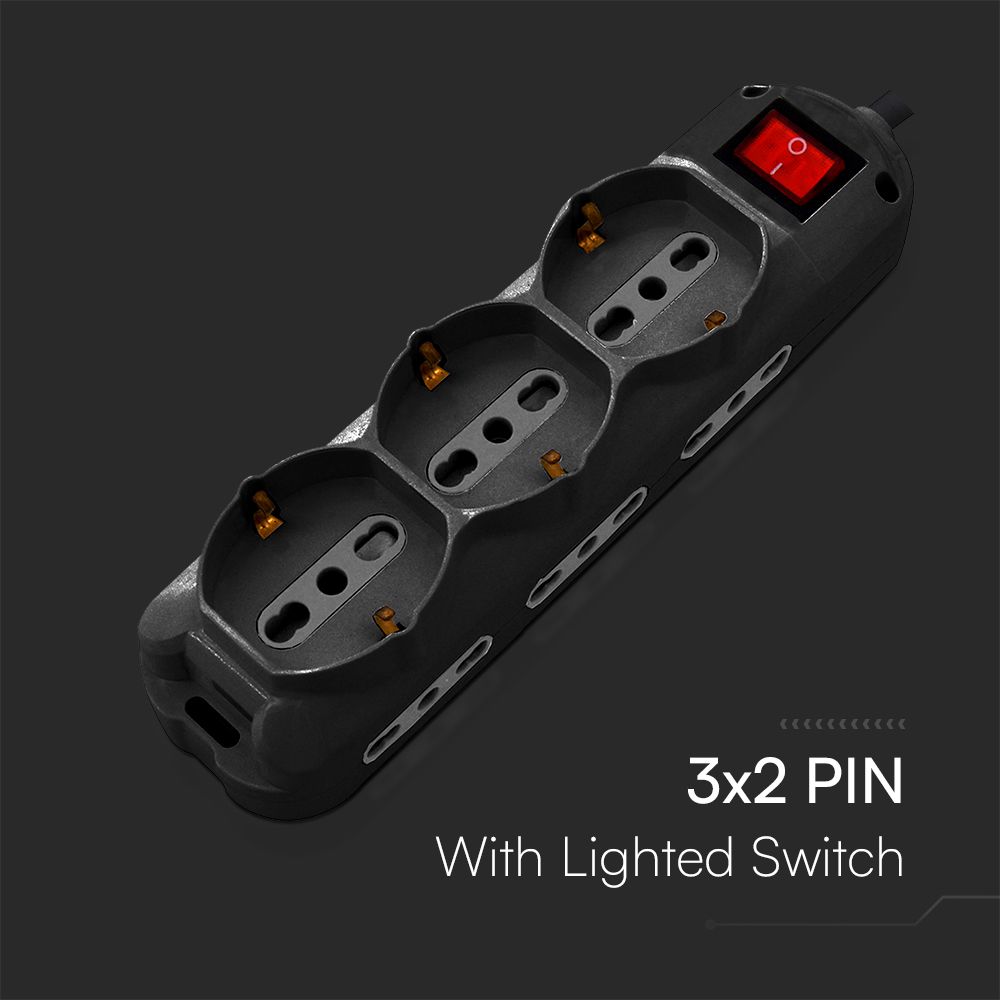 3x2 PIN
With Lighted Switch