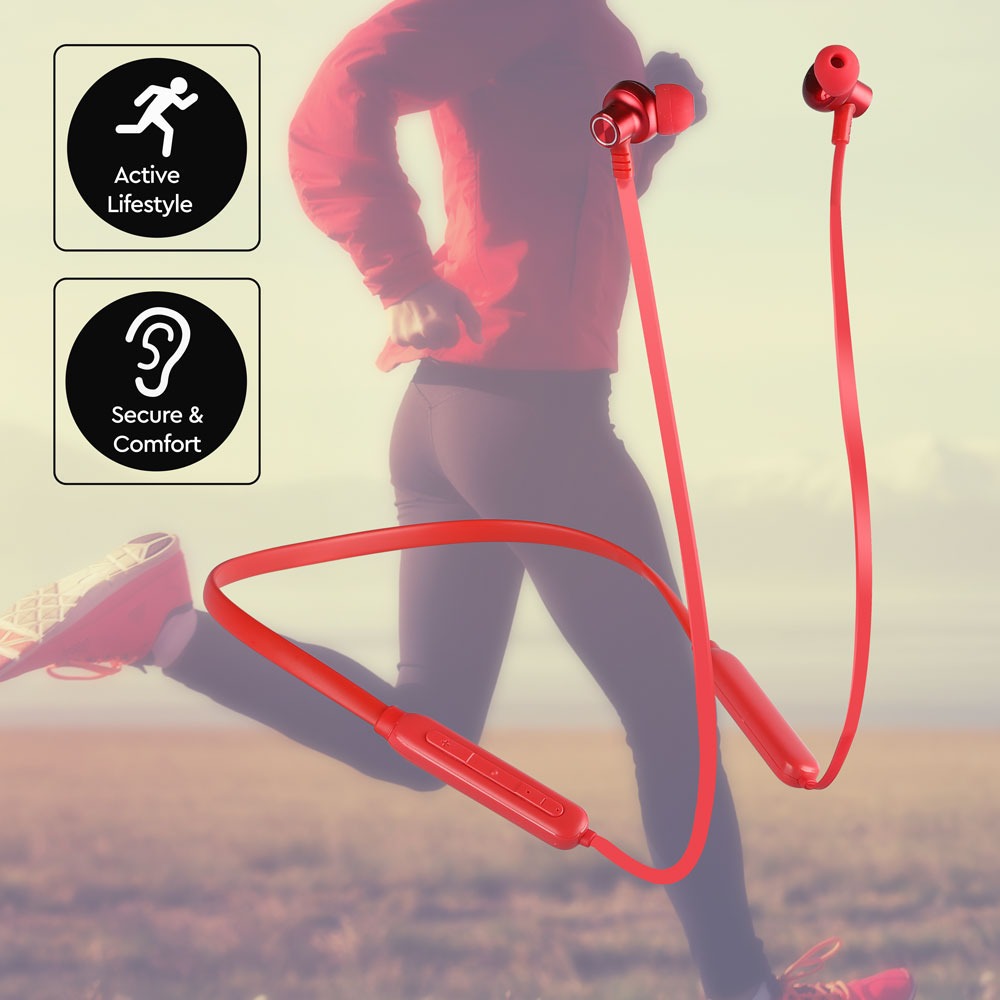 Active
Lifestyle

Secure &
Comfort