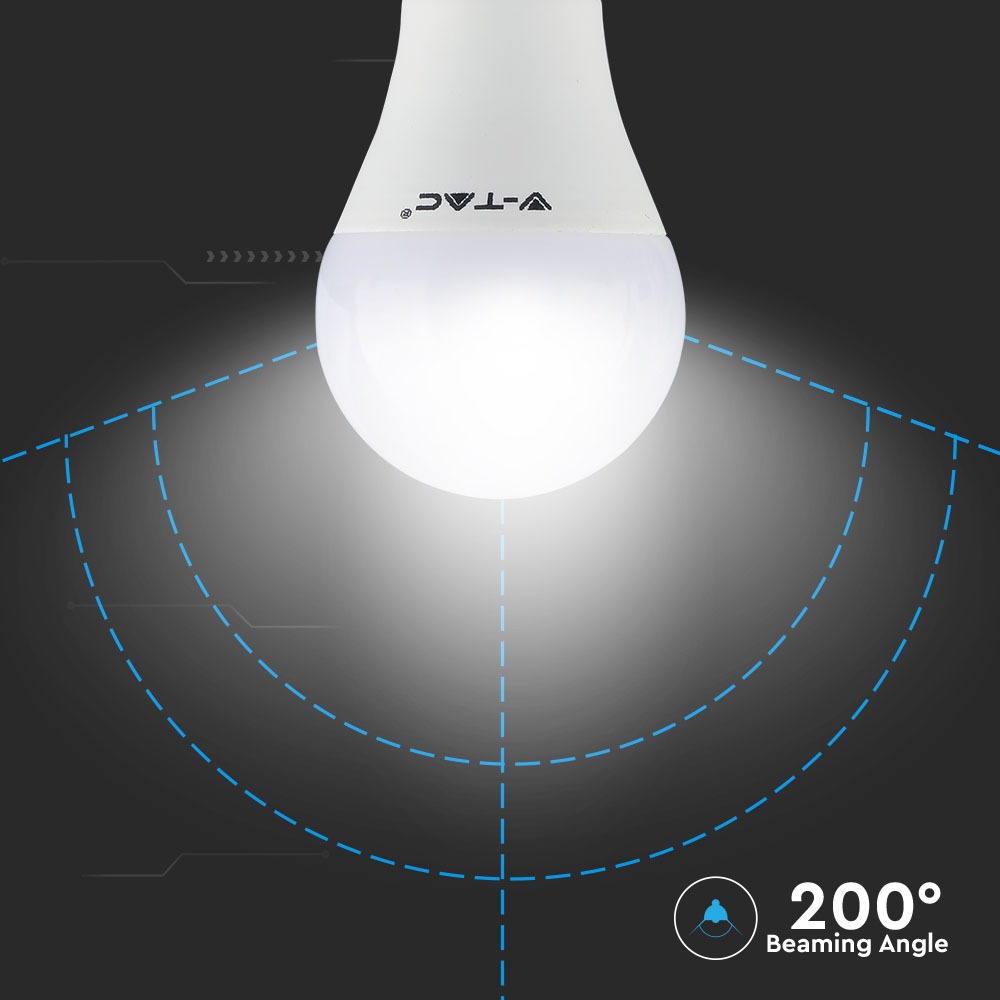 V-TAC®

200°
Beaming Angle