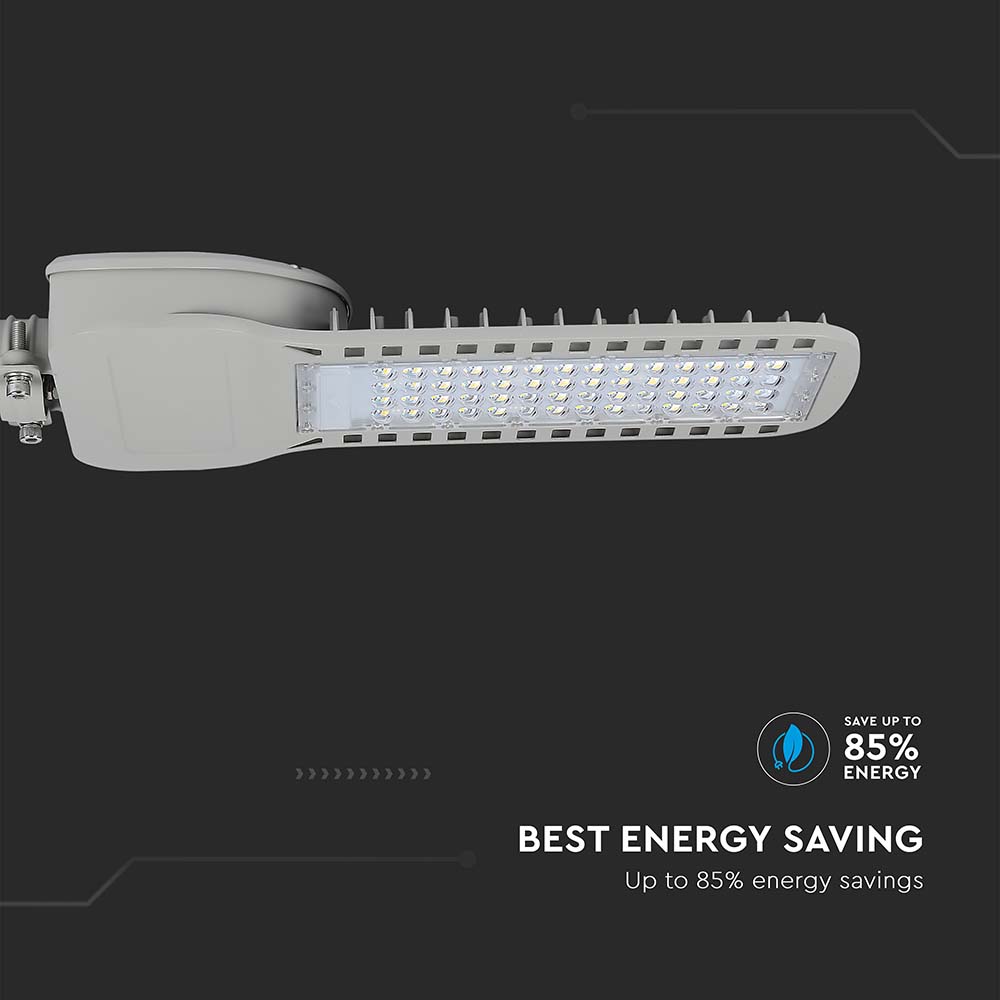 SAVE UP TO
85%
ENERGY

BEST ENERGY SAVING
Up to 85% energy savings