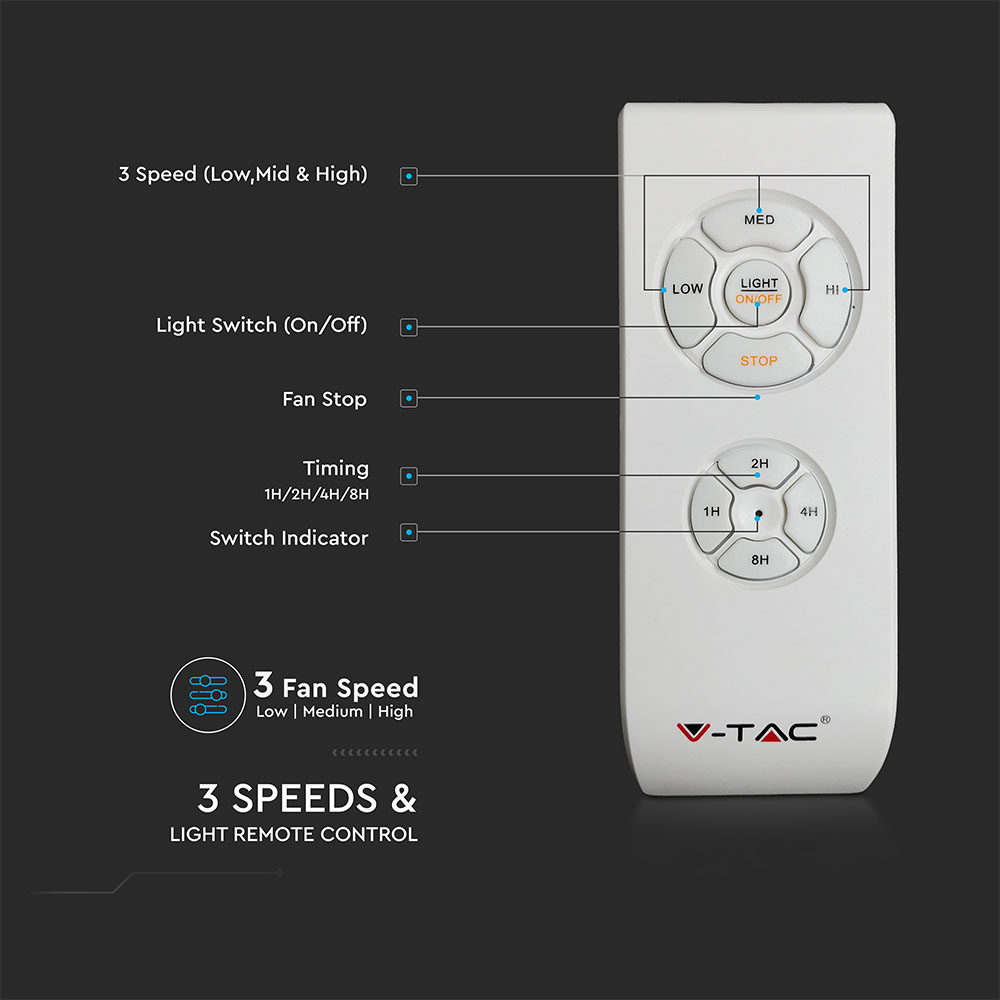 3 Speed (Low,Mid & High)

Light Switch (On/Off)

Fan Stop

Timing
1H/2H/4H/8H

Switch Indicator

MED
LOW
LIGHT
ON/OFF
HI
STOP

2H
1H
4H
8H

V-TAC®

3 Fan Speed
Low | Medium | High

3 SPEEDS &
LIGHT REMOTE CONTROL