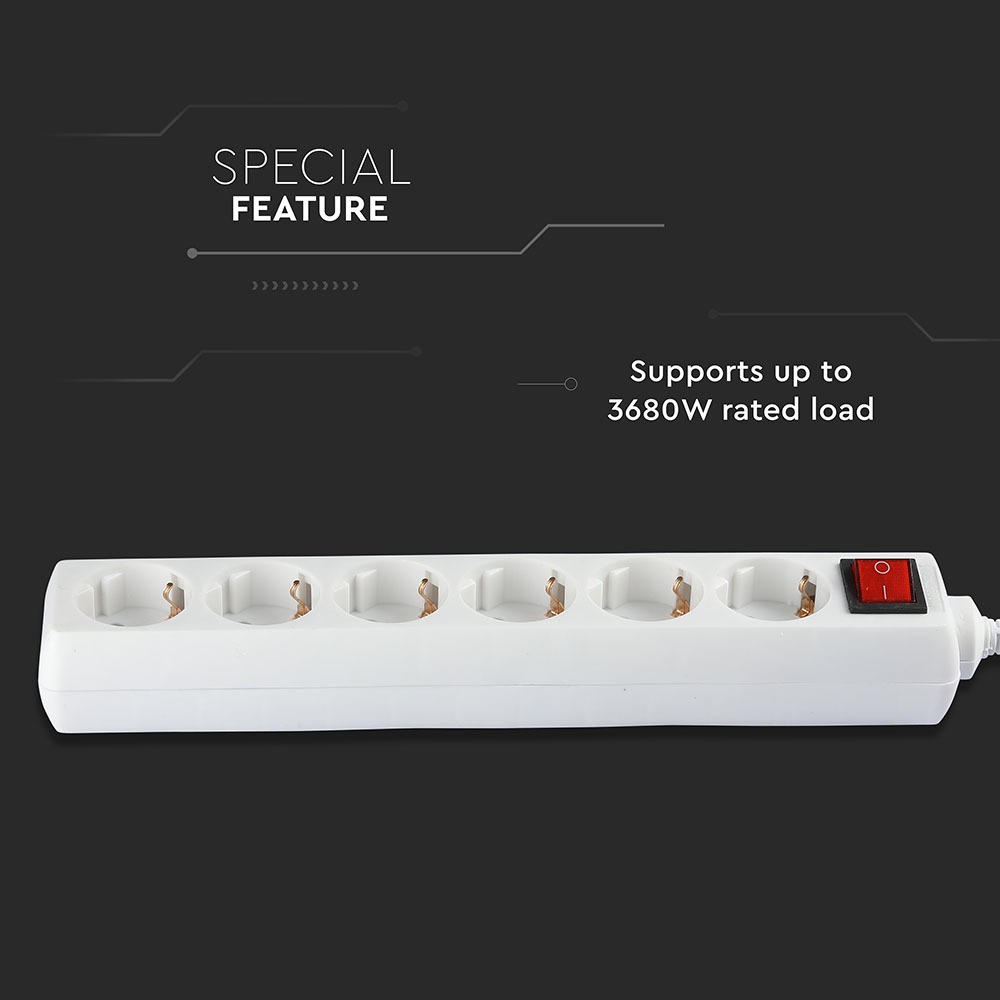 SPECIAL
FEATURE

Supports up to
3680W rated load