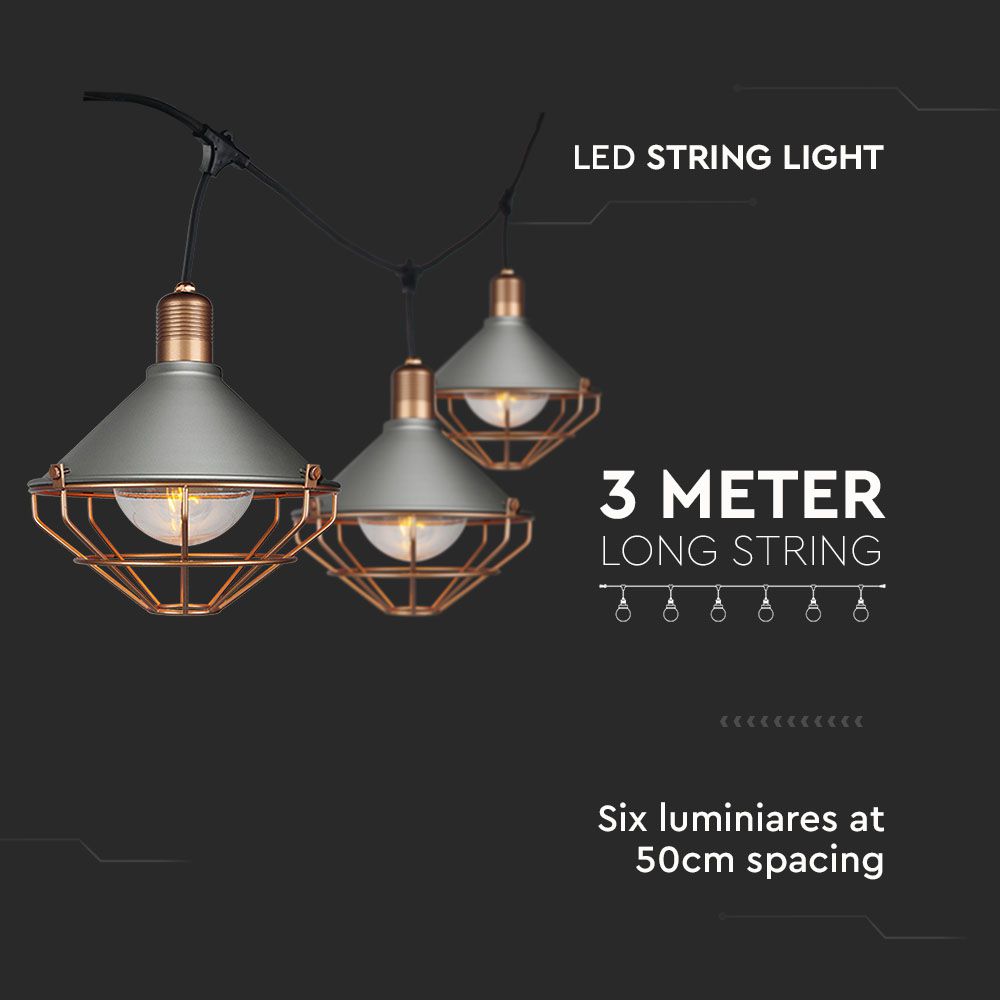 LED STRING LIGHT

3 METER
LONG STRING

Six luminiares at
50cm spacing