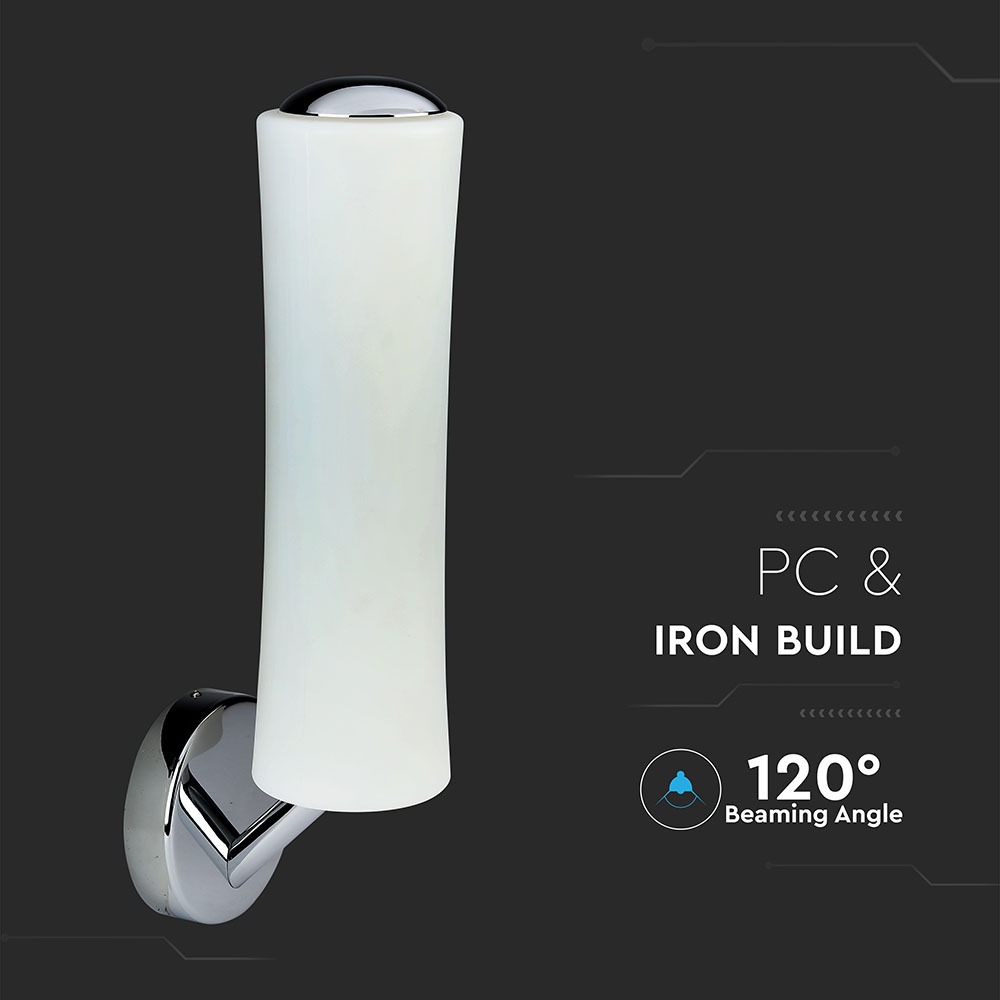 PC &
IRON BUILD

120°
Beaming Angle