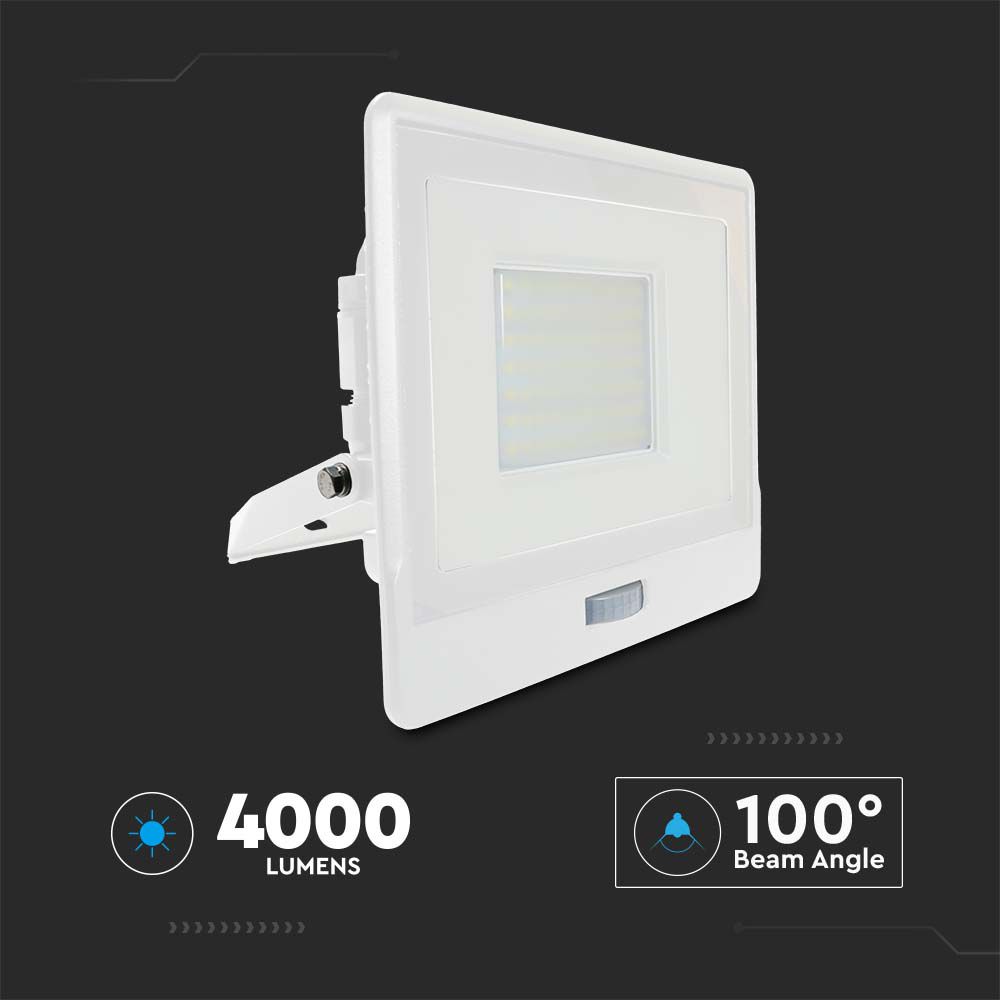 4000
LUMENS

100°
Beam Angle