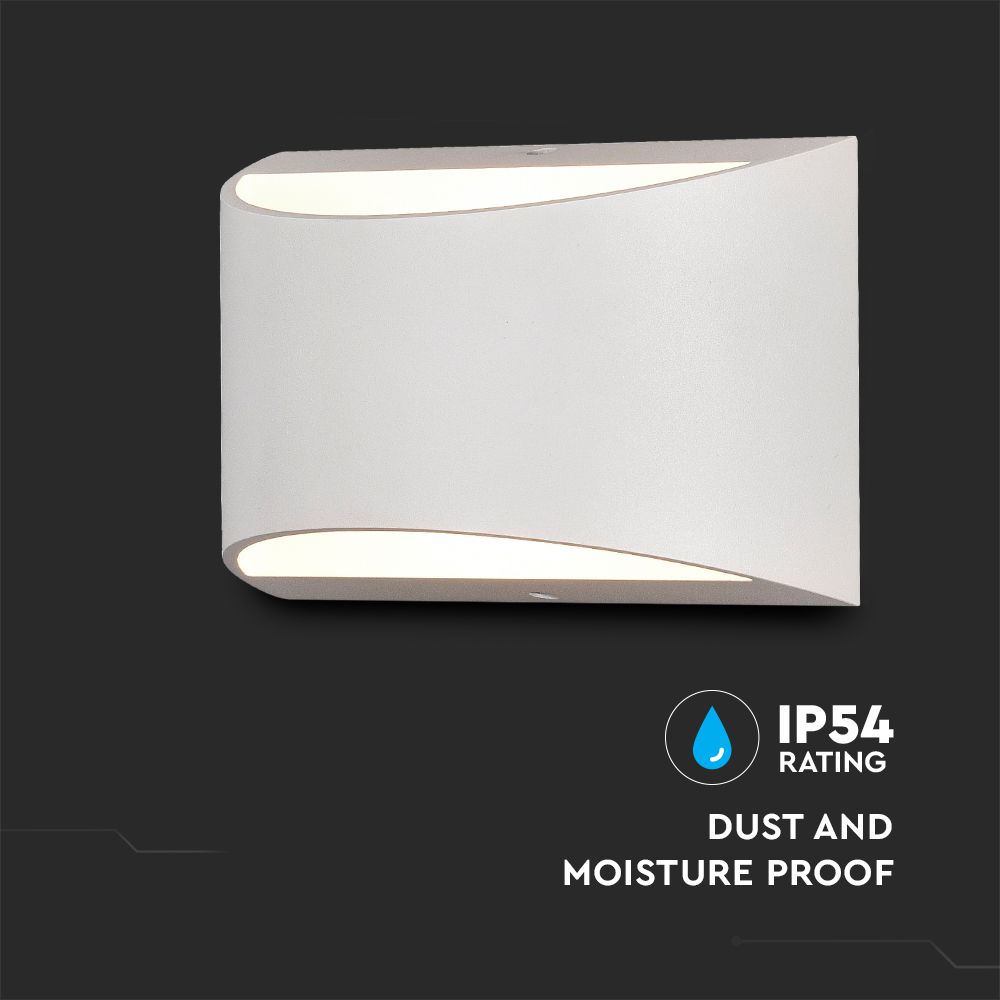 IP54
RATING

DUST AND
MOISTURE PROOF