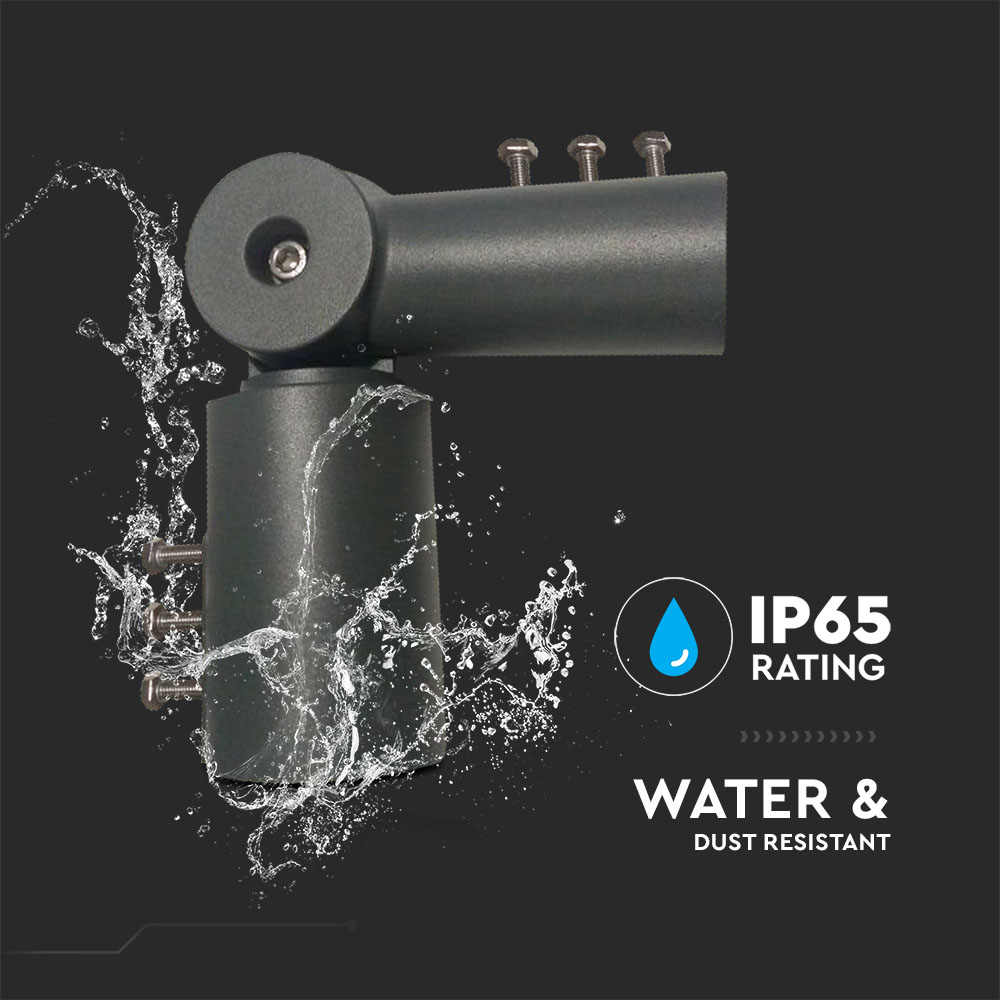 IP65
RATING

WATER &
DUST RESISTANT