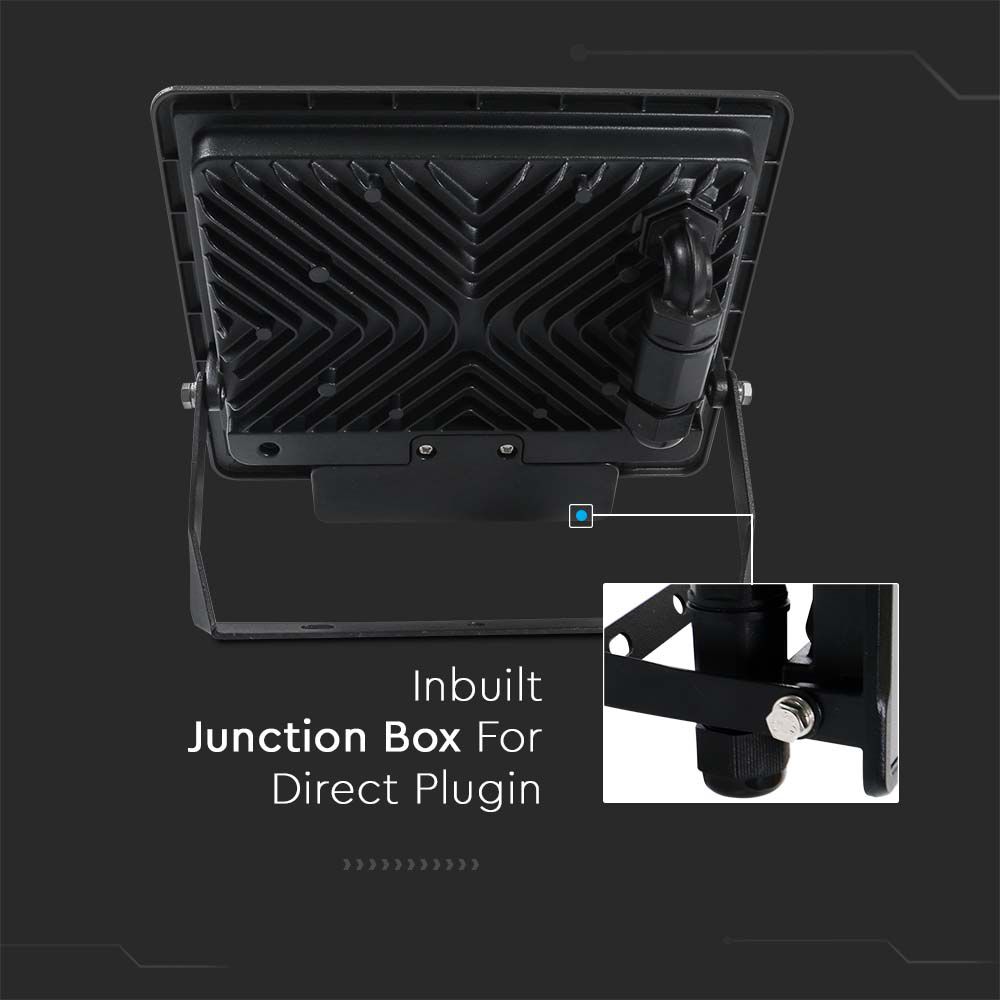 Inbuilt
Junction Box For
Direct Plugin