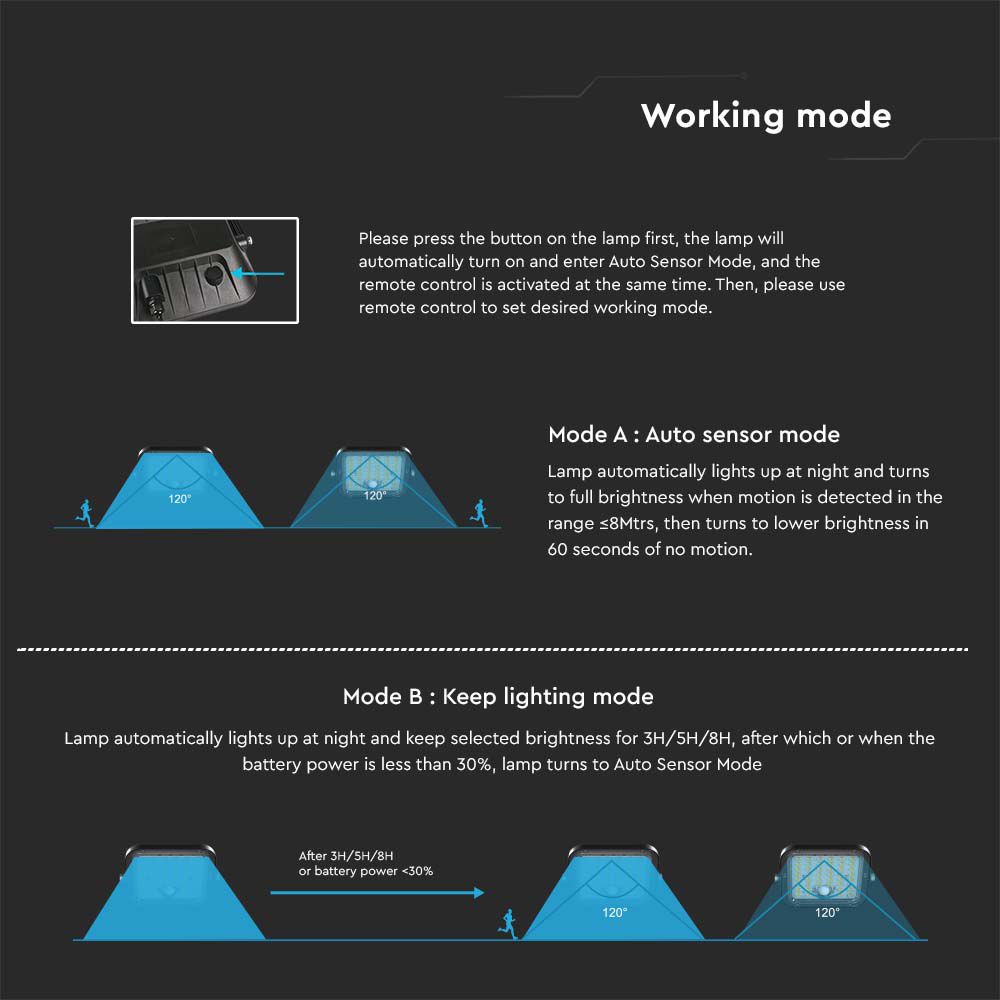 Working mode

Please press the button on the lamp first, the lamp will automatically turn on and enter Auto Sensor Mode, and the remote control is activated at the same time. Then, please use remote control to set desired working mode.

120°

120°

Mode A : Auto sensor mode

Lamp automatically lights up at night and turns to full brightness when motion is detected in the range ≤8Mtrs, then turns to lower brightness in 60 seconds of no motion.

Mode B : Keep lighting mode

Lamp automatically lights up at night and keep selected brightness for 3H/5H/8H, after which or when the battery power is less than 30%, lamp turns to Auto Sensor Mode

After 3H/5H/8H
or battery power <30%

120°

120°