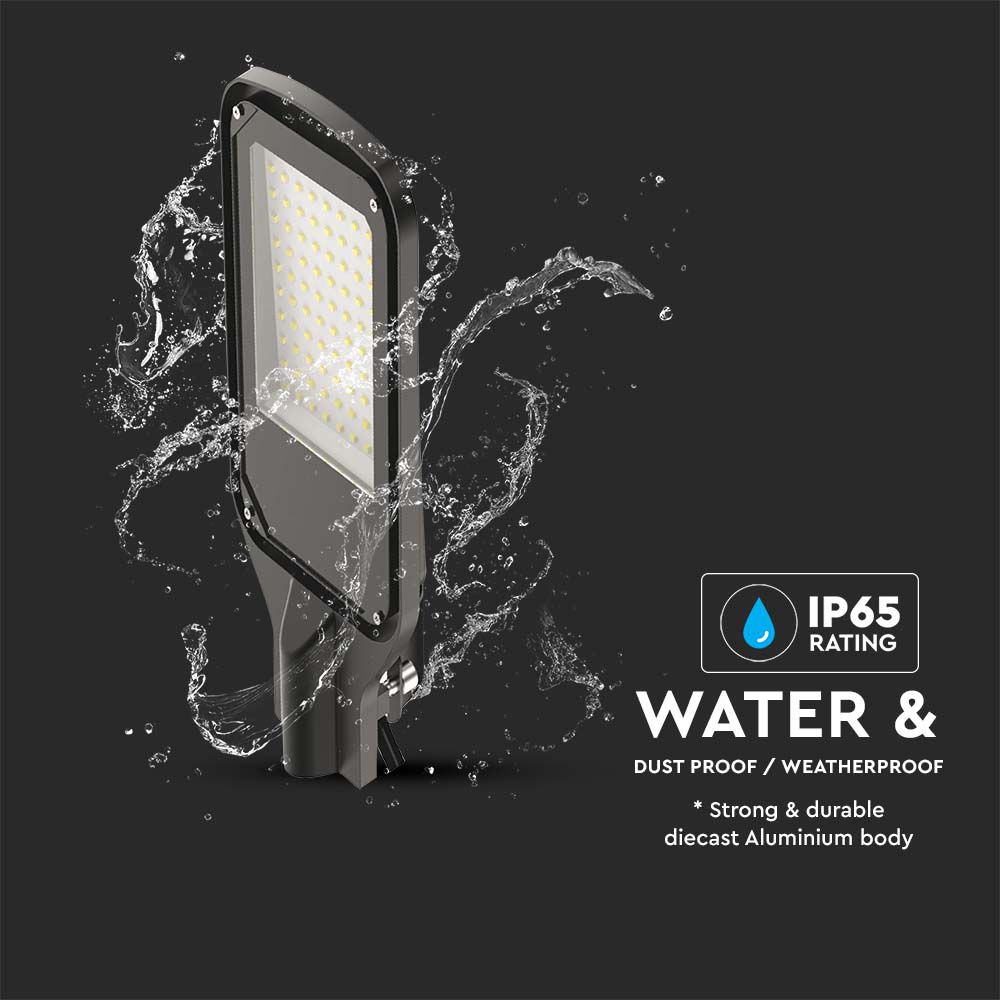 IP65
RATING

WATER &

DUST PROOF / WEATHERPROOF

* Strong & durable
diecast Aluminium body